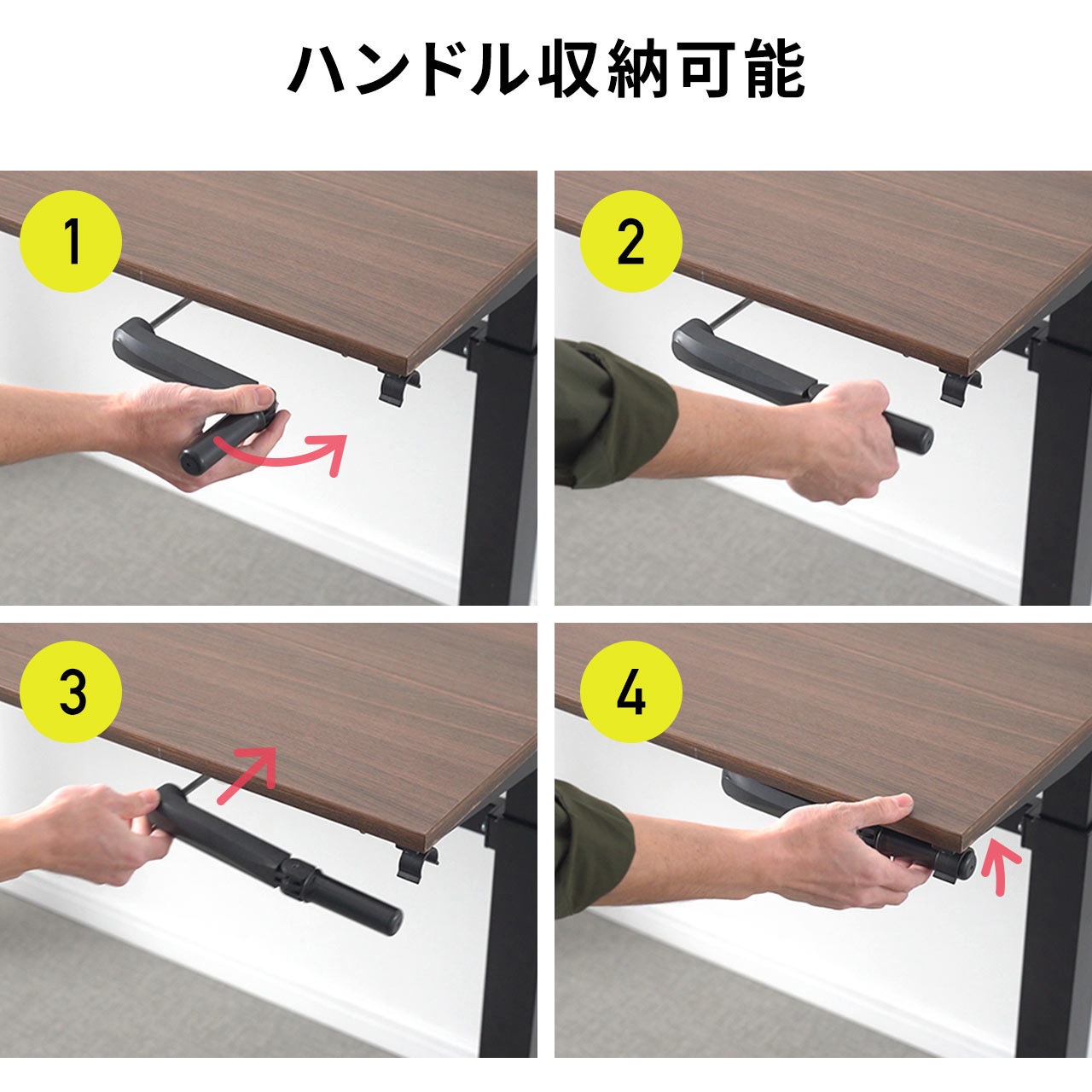 ハンドル収納可能

1

2

3

4