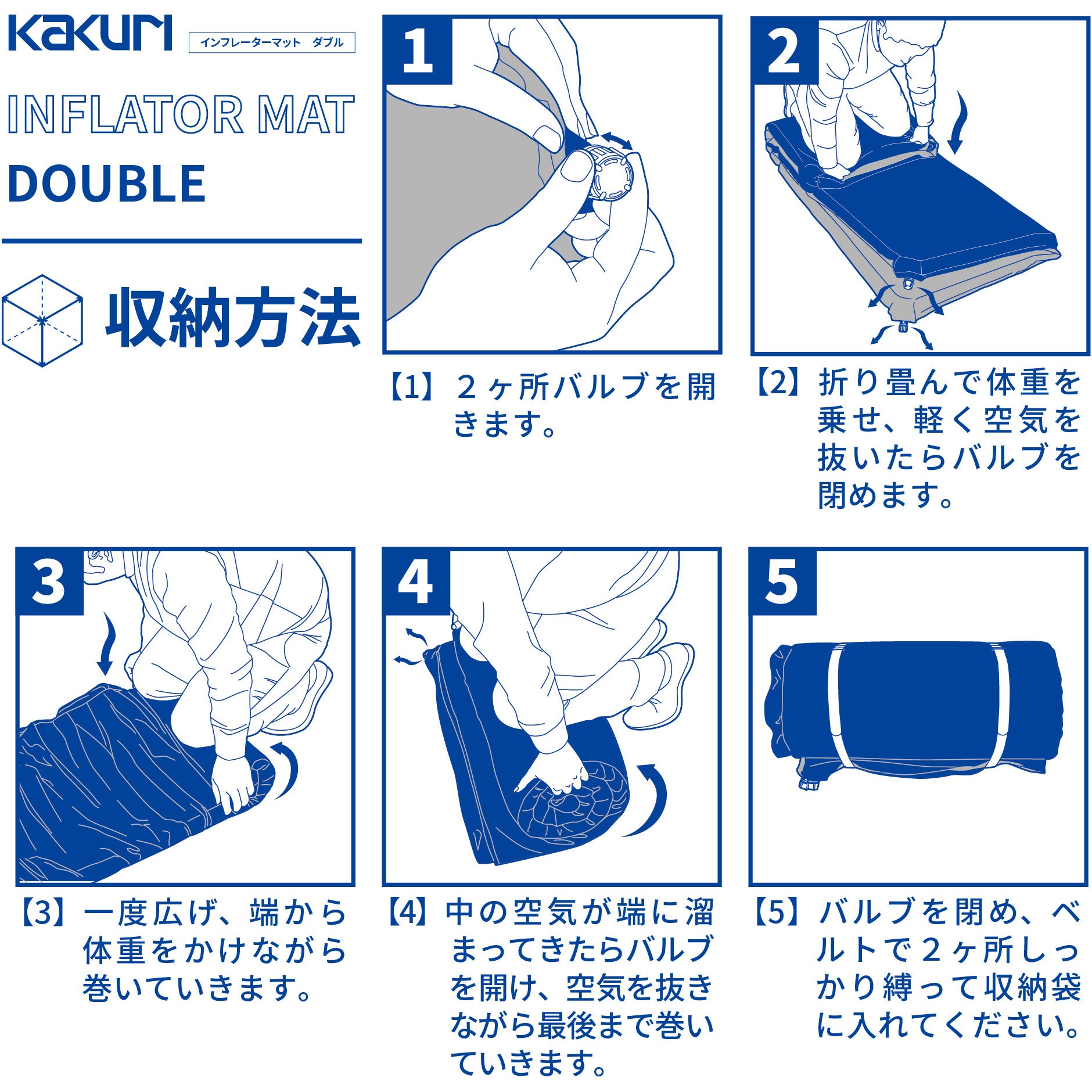 KAKURI

インフレーターマット　ダブル

INFLATOR MAT
DOUBLE

収納方法

1

【1】２ヶ所バルブを開きます。

2

【2】折り畳んで体重を乗せ、軽く空気を抜いたらバルブを閉めます。

3

【3】一度広げ、端から体重をかけながら巻いていきます。

4

【4】中の空気が端に溜まってきたらバルブを開け、空気を抜きながら最後まで巻いていきます。

5

【5】バルブを閉め、ベルトで２ヶ所しっかり縛って収納袋に入れてください。