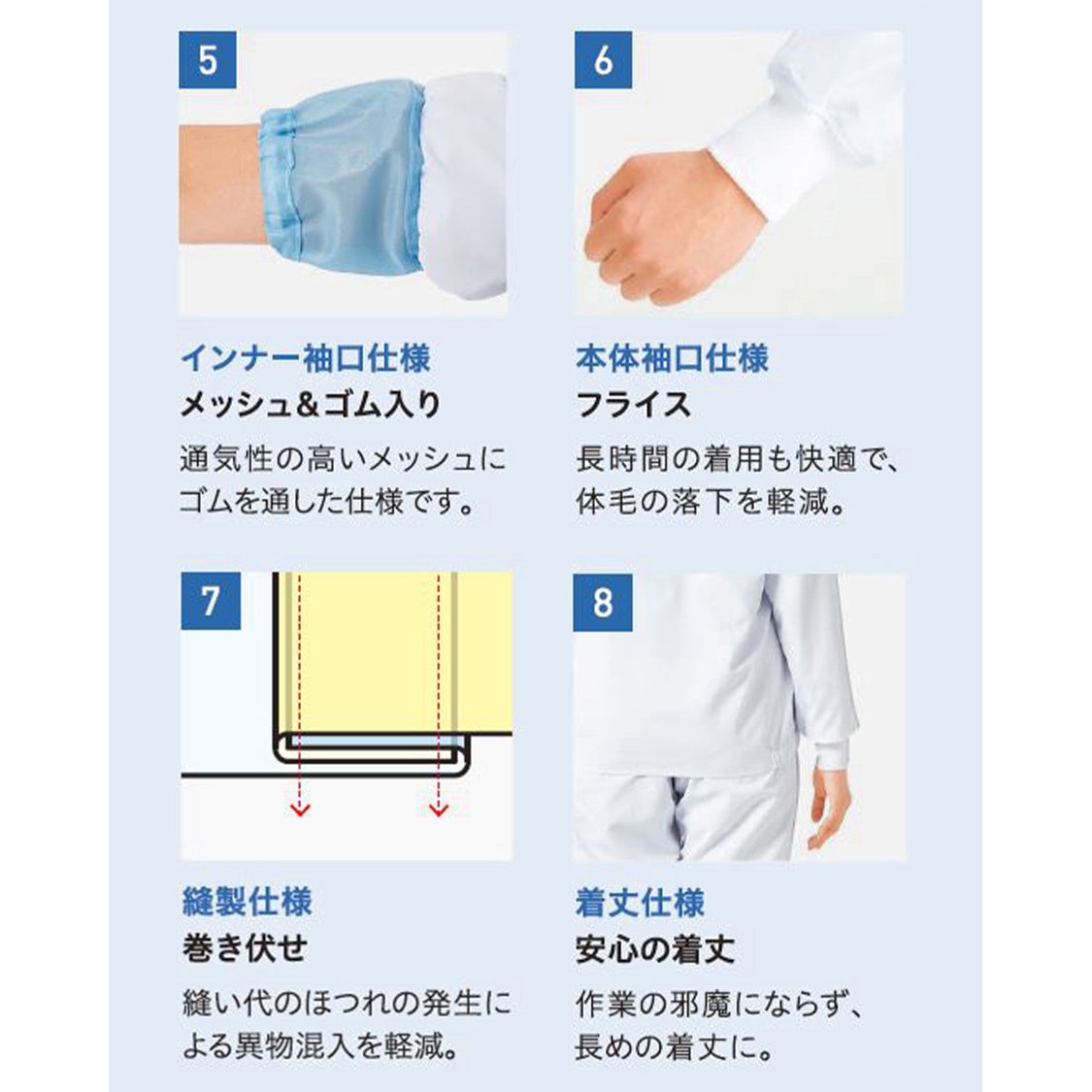 5

インナー袖口仕様
メッシュ＆ゴム入り
通気性の高いメッシュにゴムを通した仕様です。

6

本体袖口仕様
フライス
長時間の着用も快適で、体毛の落下を軽減。

7

縫製仕様
巻き伏せ
縫い代のほつれの発生による異物混入を軽減。

8

着丈仕様
安心の着丈
作業の邪魔にならず、長めの着丈に。