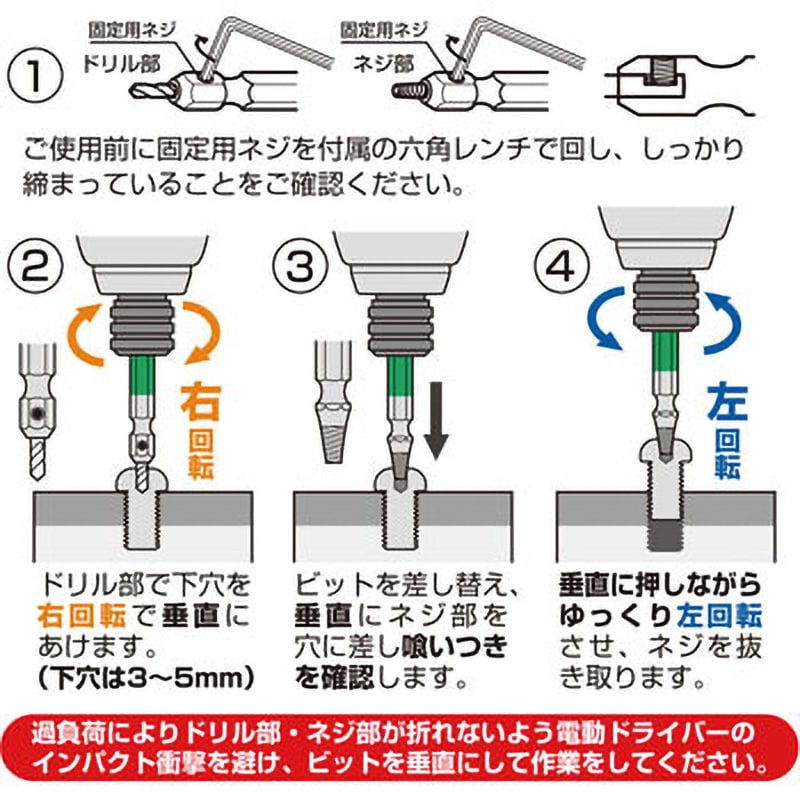 ①

固定用ネジ
ドリル部

固定用ネジ
ネジ部

ご使用前に固定用ネジを付属の六角レンチで回し、しっかり締まっていることをご確認ください。

②

右回転

ドリル部で下穴を右回転で垂直にあけます。
(下穴は3～5mm)

③

ビットを差し替え、垂直にネジ部を穴に差し喰いつきを確認します。

④

左回転

垂直に押しながらゆっくり左回転させ、ネジを抜き取ります。

過負荷によりドリル部・ネジ部が折れないよう電動ドライバーのインパクト衝撃を避け、ビットを垂直にして作業をしてください。