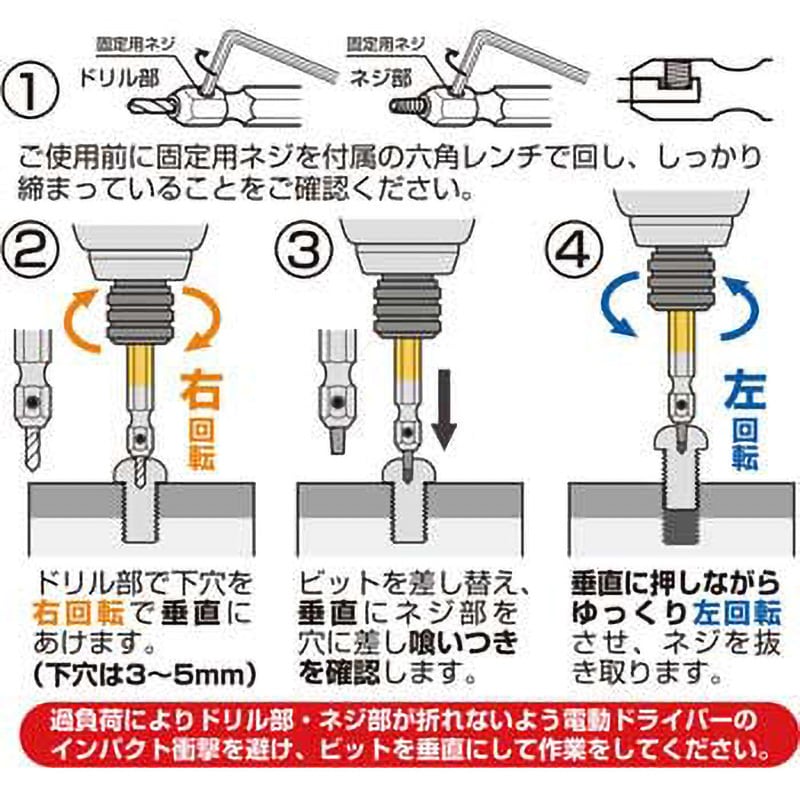 ①
固定用ネジ
ドリル部
固定用ネジ
ネジ部

ご使用前に固定用ネジを付属の六角レンチで回し、しっかり締まっていることをご確認ください。

②
右回転

ドリル部で下穴を右回転で垂直にあけます。
(下穴は3～5mm)

③

ビットを差し替え、垂直にネジ部を穴に差し喰いつきを確認します。

④
左回転

垂直に押しながらゆっくり左回転させ、ネジを抜き取ります。

過負荷によりドリル部・ネジ部が折れないよう電動ドライバーのインパクト衝撃を避け、ビットを垂直にして作業をしてください。