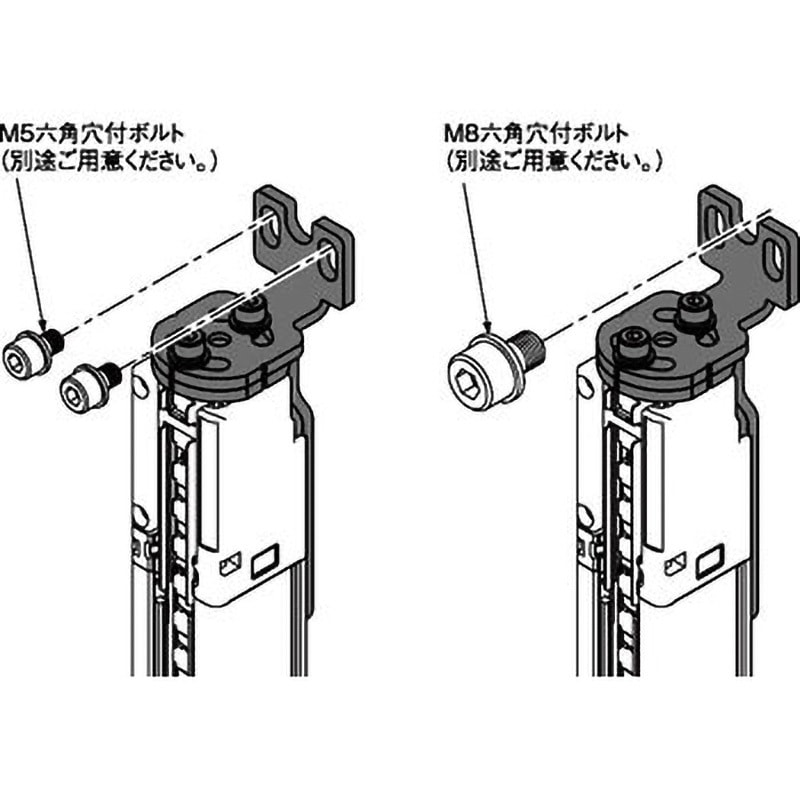 M5六角穴付ボルト
(別途ご用意ください。)

M8六角穴付ボルト
(別途ご用意ください。)