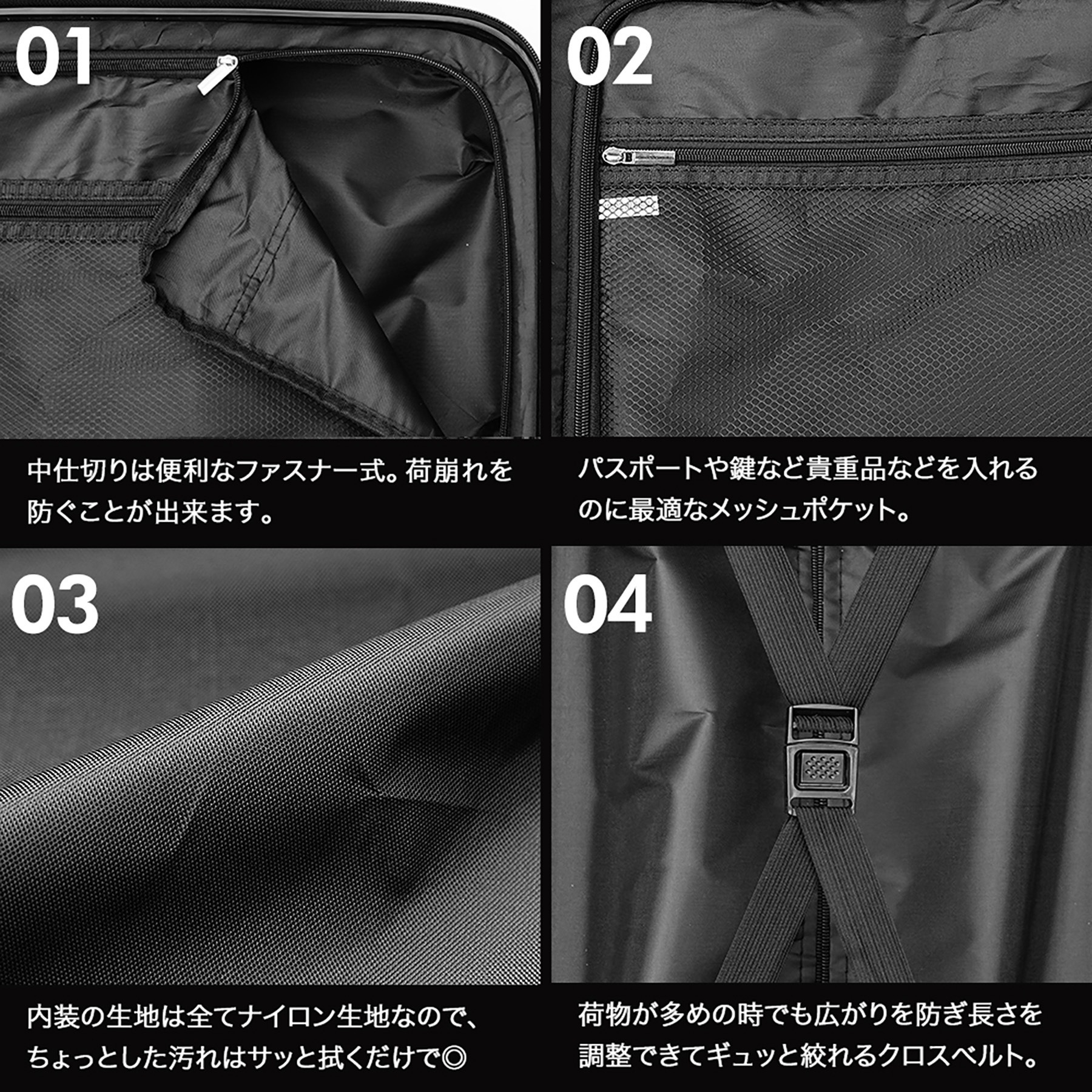 01

中仕切りは便利なファスナー式。荷崩れを防ぐことが出来ます。

02

パスポートや鍵など貴重品などを入れるのに最適なメッシュポケット。

03

内装の生地は全てナイロン生地なので、ちょっとした汚れはサッと拭くだけで◎

04

荷物が多めの時でも広がりを防ぎ長さを調整できてギュッと絞れるクロスベルト。