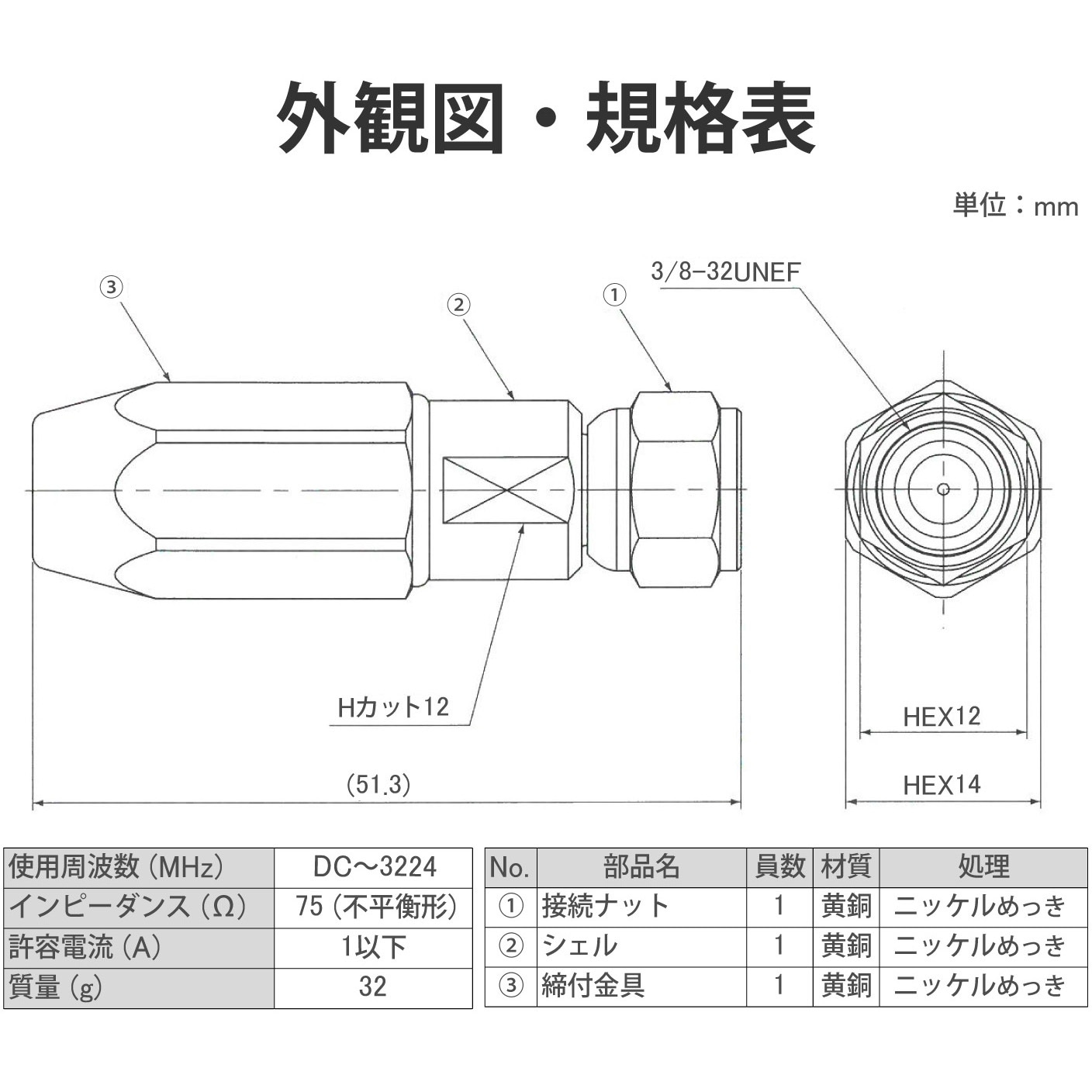 外観図・規格表

単位：mm

③

②

①

3/8-32UNEF

Hカット12

(51.3)

HEX12

HEX14

| 使用周波数 (MHz) | DC～3224 |
|---|---|
| インピーダンス (Ω) | 75 (不平衡形) |
| 許容電流 (A) | 1以下 |
| 質量 (g) | 32 |

| No. | 部品名 | 員数 | 材質 | 処理 |
|---|---|---|---|---|
| ① | 接続ナット | 1 | 黄銅 | ニッケルめっき |
| ② | シェル | 1 | 黄銅 | ニッケルめっき |
| ③ | 締付金具 | 1 | 黄銅 | ニッケルめっき |