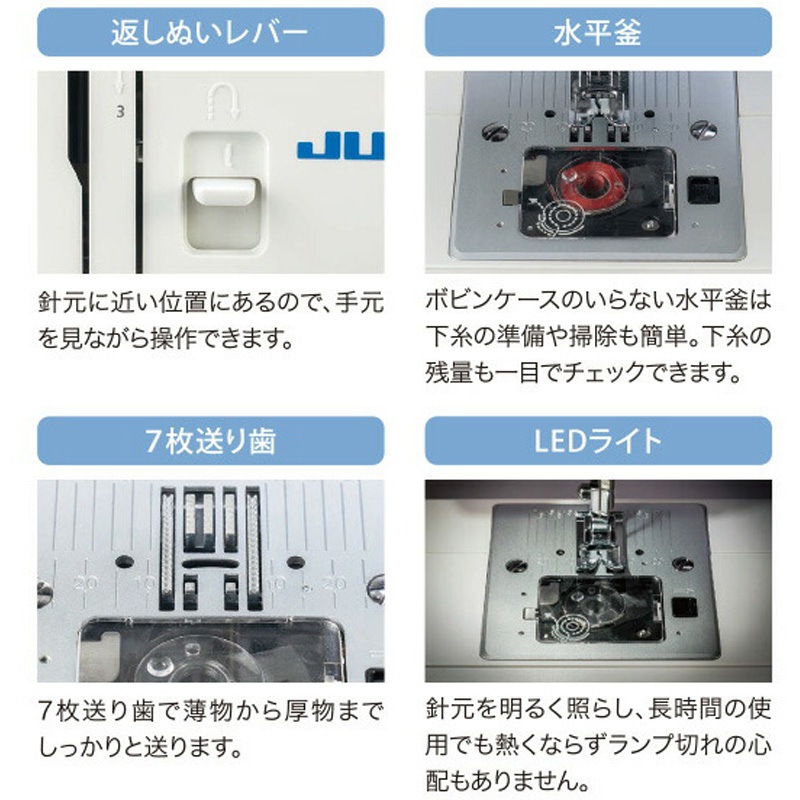 返しぬいレバー

3

JU

針元に近い位置にあるので、手元を見ながら操作できます。

水平釜

ボビンケースのいらない水平釜は下糸の準備や掃除も簡単。下糸の残量も一目でチェックできます。

7枚送り歯

20 10 10 20

7枚送り歯で薄物から厚物までしっかりと送ります。

LEDライト

針元を明るく照らし、長時間の使用でも熱くならずランプ切れの心配もありません。