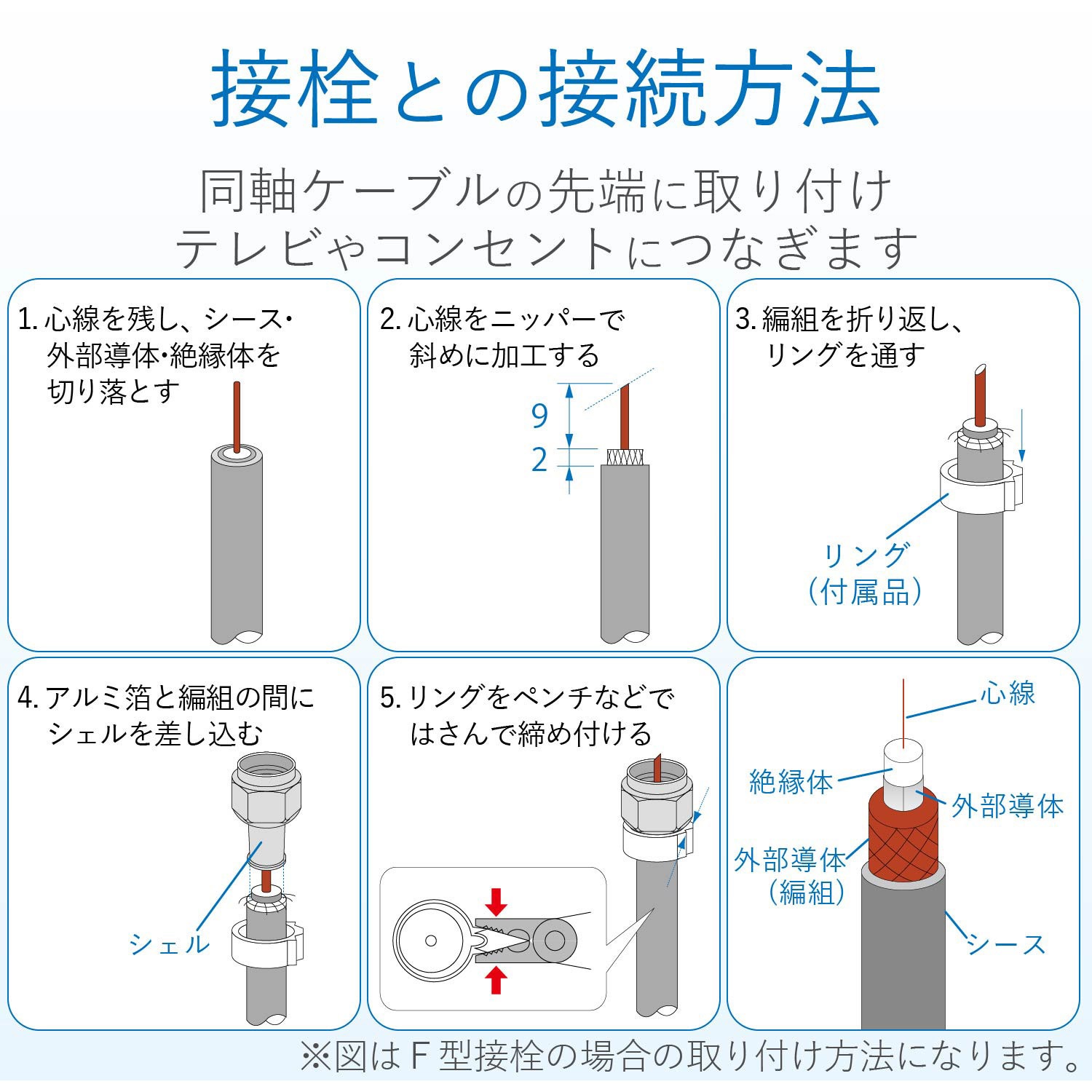 接栓との接続方法

同軸ケーブルの先端に取り付け
テレビやコンセントにつなぎます

1. 心線を残し、シース・外部導体・絶縁体を切り落とす

2. 心線をニッパーで斜めに加工する

9

2

3. 編組を折り返し、リングを通す

リング
（付属品）

4. アルミ箔と編組の間にシェルを差し込む

シェル

5. リングをペンチなどではさんで締め付ける

心線

絶縁体

外部導体

外部導体
（編組）

シース

※図はＦ型接栓の場合の取り付け方法になります。