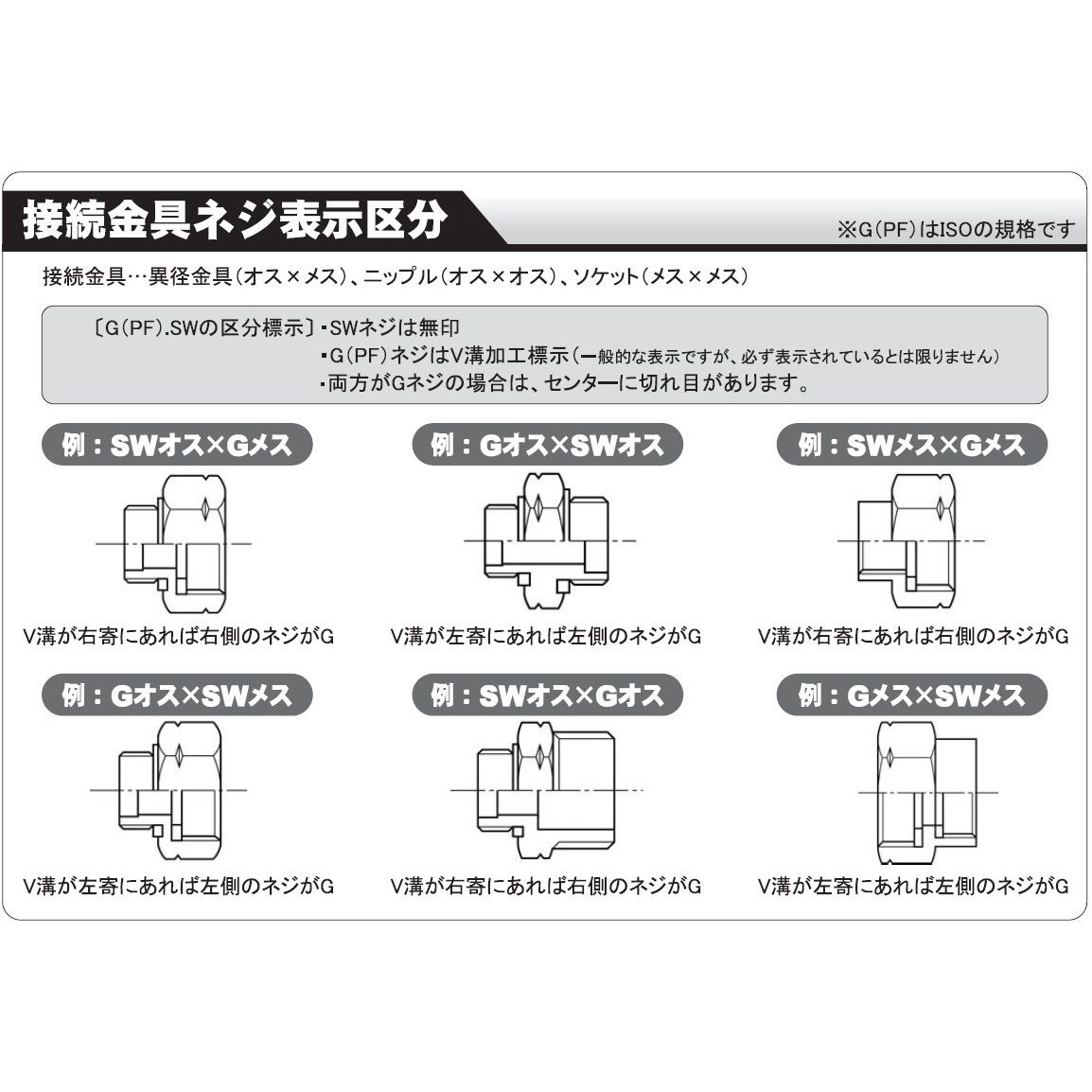 接続金具ネジ表示区分

※G(PF)はISOの規格です

接続金具…異径金具(オス×メス)、ニップル(オス×オス)、ソケット(メス×メス)

〔G(PF).SWの区分標示〕・SWネジは無印
・G(PF)ネジはV溝加工標示(一般的な表示ですが、必ず表示されているとは限りません)
・両方がGネジの場合は、センターに切れ目があります。

例:SWオス×Gメス

V溝が右寄にあれば右側のネジがG

例:Gオス×SWオス

V溝が左寄にあれば左側のネジがG

例:SWメス×Gメス

V溝が右寄にあれば右側のネジがG

例:Gオス×SWメス

V溝が左寄にあれば左側のネジがG

例:SWオス×Gオス

V溝が右寄にあれば右側のネジがG

例:Gメス×SWメス

V溝が左寄にあれば左側のネジがG