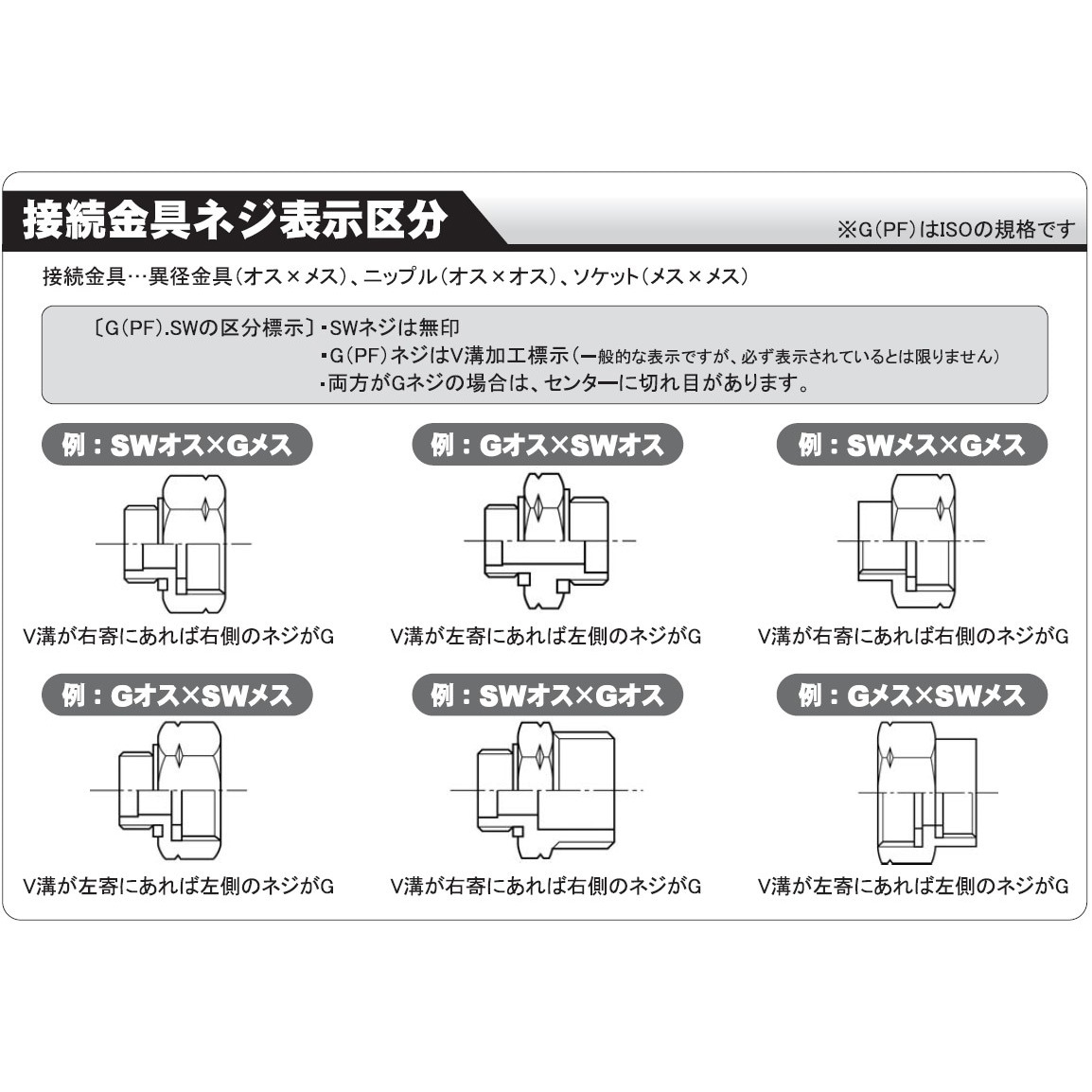 接続金具ネジ表示区分

※G(PF)はISOの規格です

接続金具…異径金具(オス×メス)、ニップル(オス×オス)、ソケット(メス×メス)

〔G(PF).SWの区分標示〕・SWネジは無印
・G(PF)ネジはV溝加工標示(一般的な表示ですが、必ず表示されているとは限りません)
・両方がGネジの場合は、センターに切れ目があります。

例:SWオス×Gメス

V溝が右寄にあれば右側のネジがG

例:Gオス×SWオス

V溝が左寄にあれば左側のネジがG

例:SWメス×Gメス

V溝が右寄にあれば右側のネジがG

例:Gオス×SWメス

V溝が左寄にあれば左側のネジがG

例:SWオス×Gオス

V溝が右寄にあれば右側のネジがG

例:Gメス×SWメス

V溝が左寄にあれば左側のネジがG