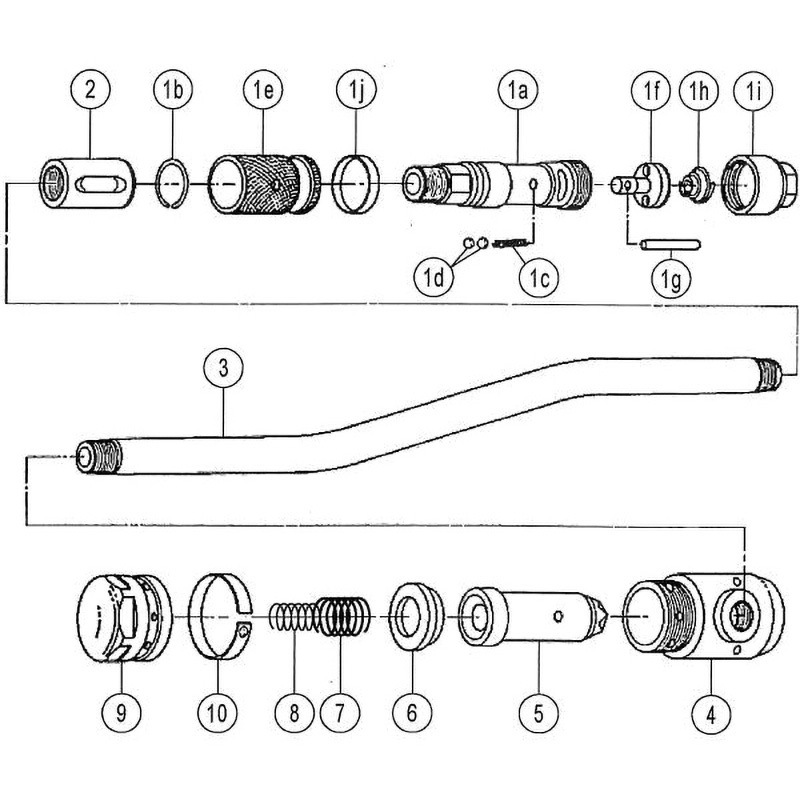 2
1b
1e
1j
1a
1f
1h
1i
1d
1c
1g
3
9
10
8
7
6
5
4