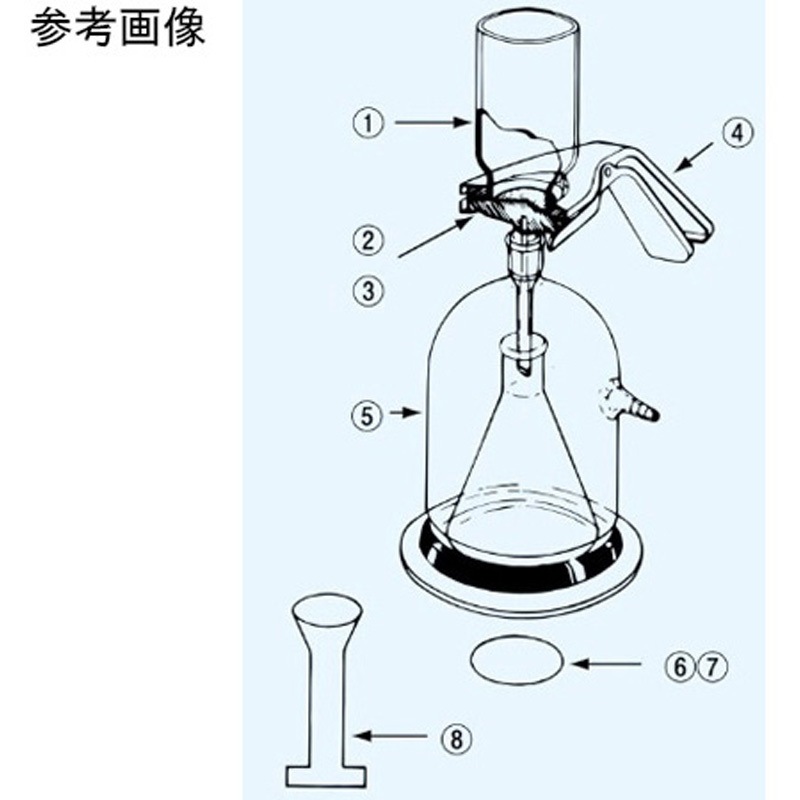 参考画像

①

④

②

③

⑤

⑥⑦

⑧