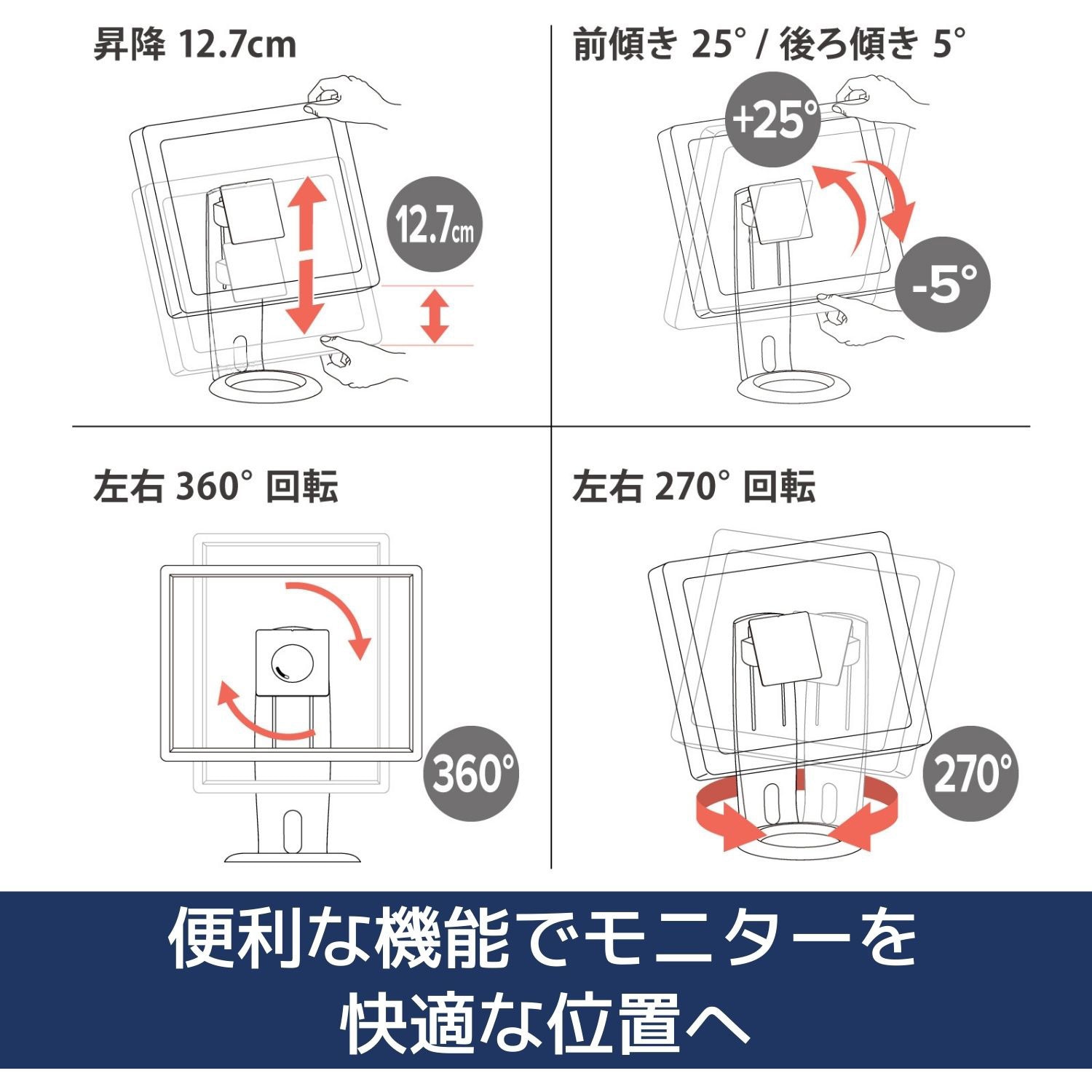 昇降 12.7cm

12.7cm

前傾き 25° / 後ろ傾き 5°

+25°

-5°

左右 360° 回転

360°

左右 270° 回転

270°

便利な機能でモニターを快適な位置へ