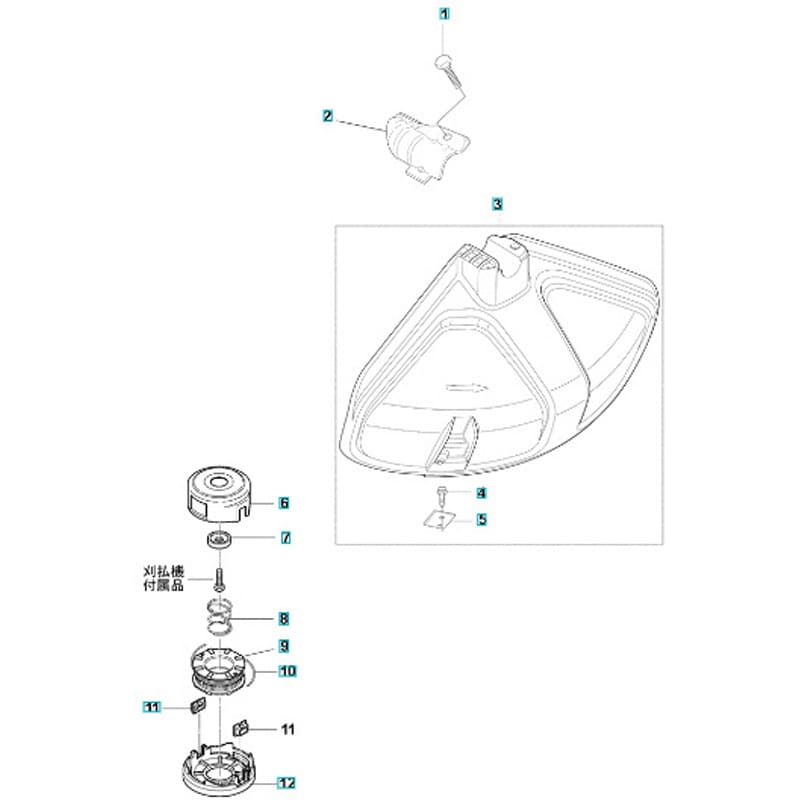 1
2
3
4
5
6
7
刈払機
付属品
8
9
10
11
11
12