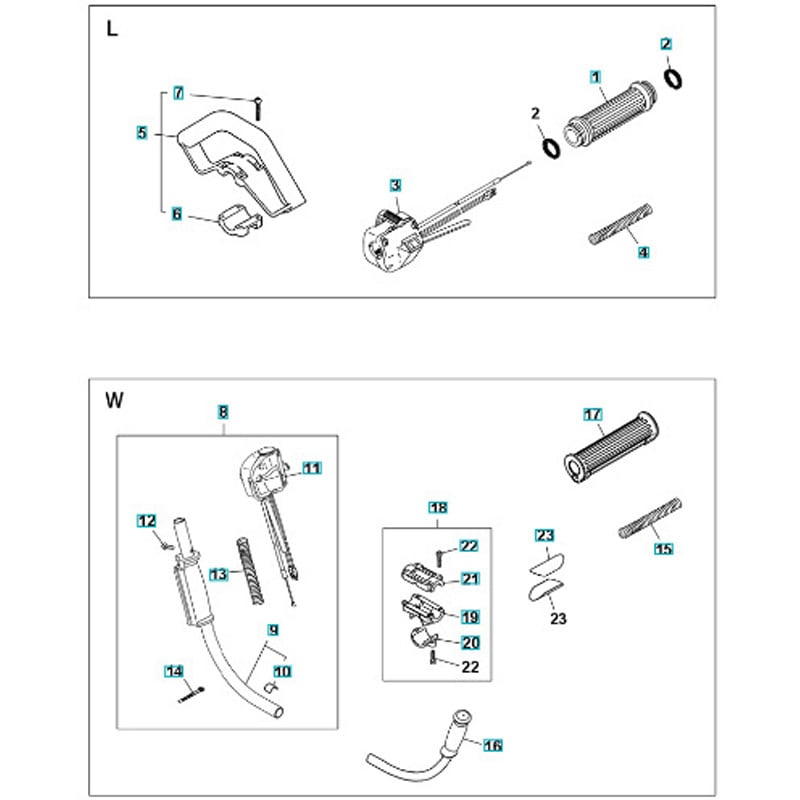 L

7
5
6
3
2
1
2
4

W

8
11
12
13
9
10
14
18
22
21
19
20
22
17
23
23
15
16