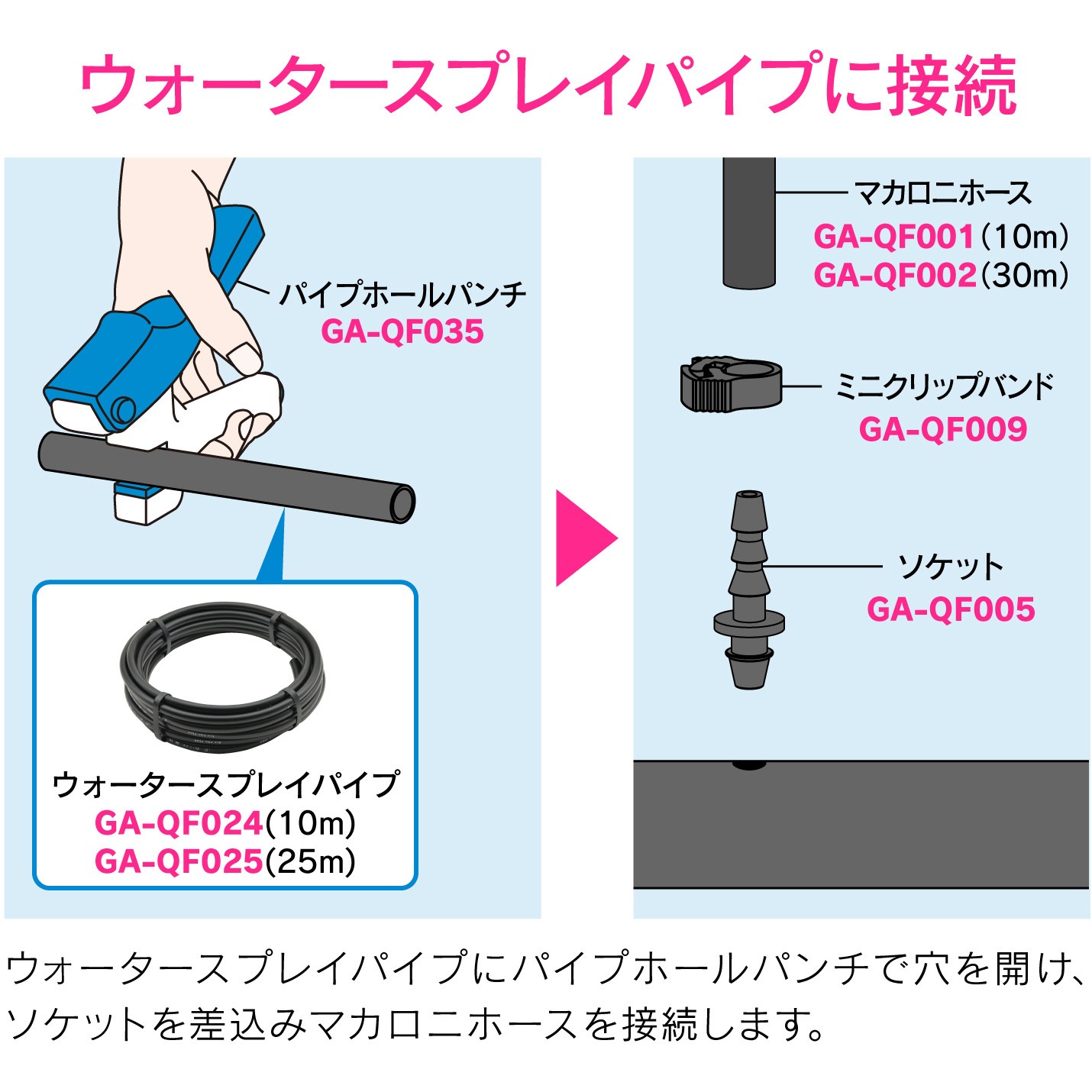 ウォータースプレイパイプに接続

パイプホールパンチ
GA-QF035

ウォータースプレイパイプ
GA-QF024(10m)
GA-QF025(25m)

マカロニホース
GA-QF001(10m)
GA-QF002(30m)

ミニクリップバンド
GA-QF009

ソケット
GA-QF005

ウォータースプレイパイプにパイプホールパンチで穴を開け、ソケットを差込みマカロニホースを接続します。