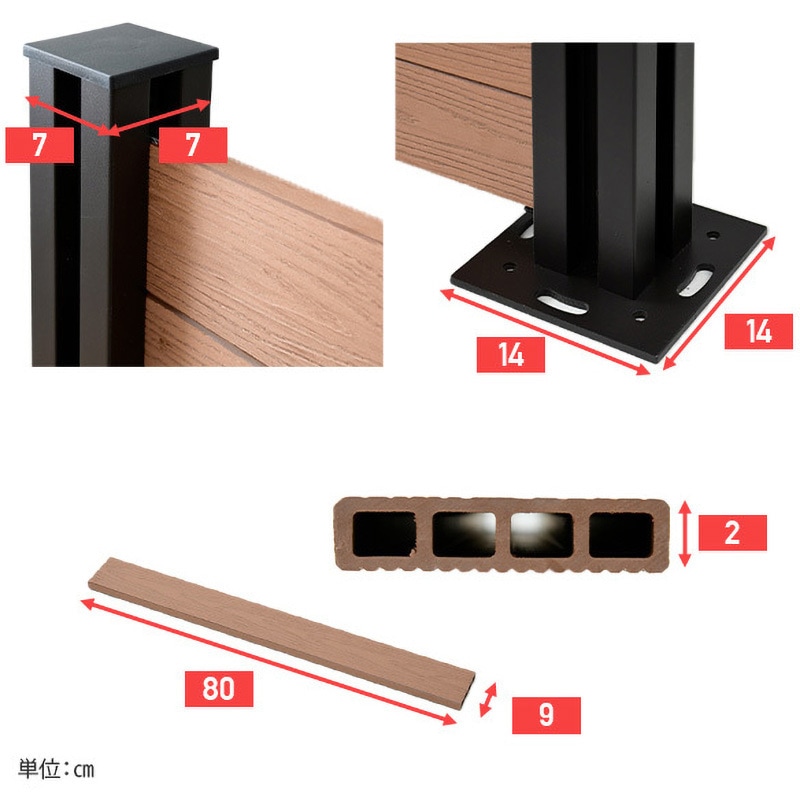 7

7

14

14

2

80

9

単位：cm