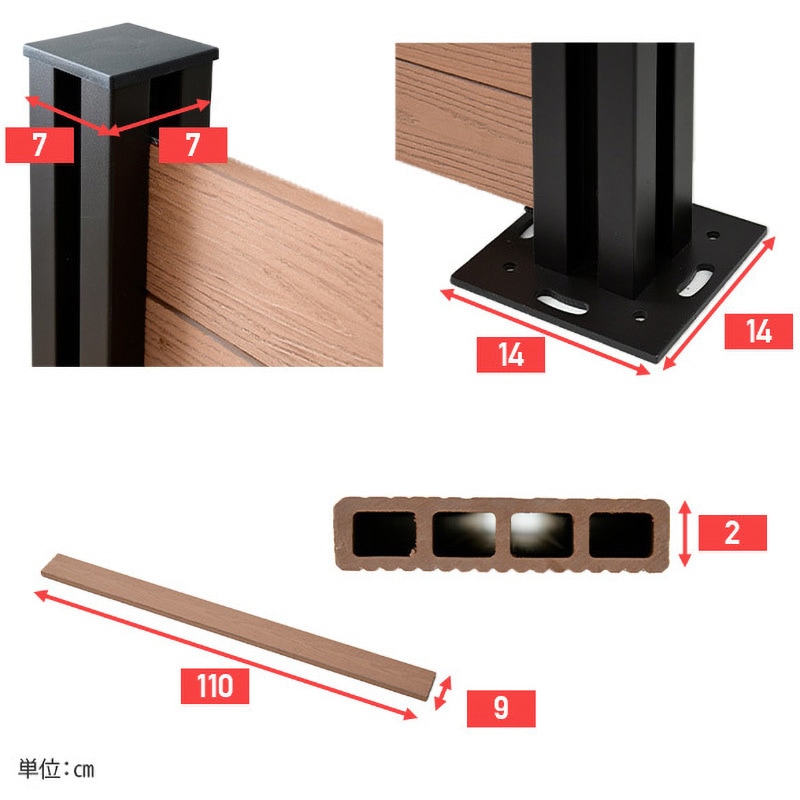 7
7
14
14
2
110
9
単位：cm