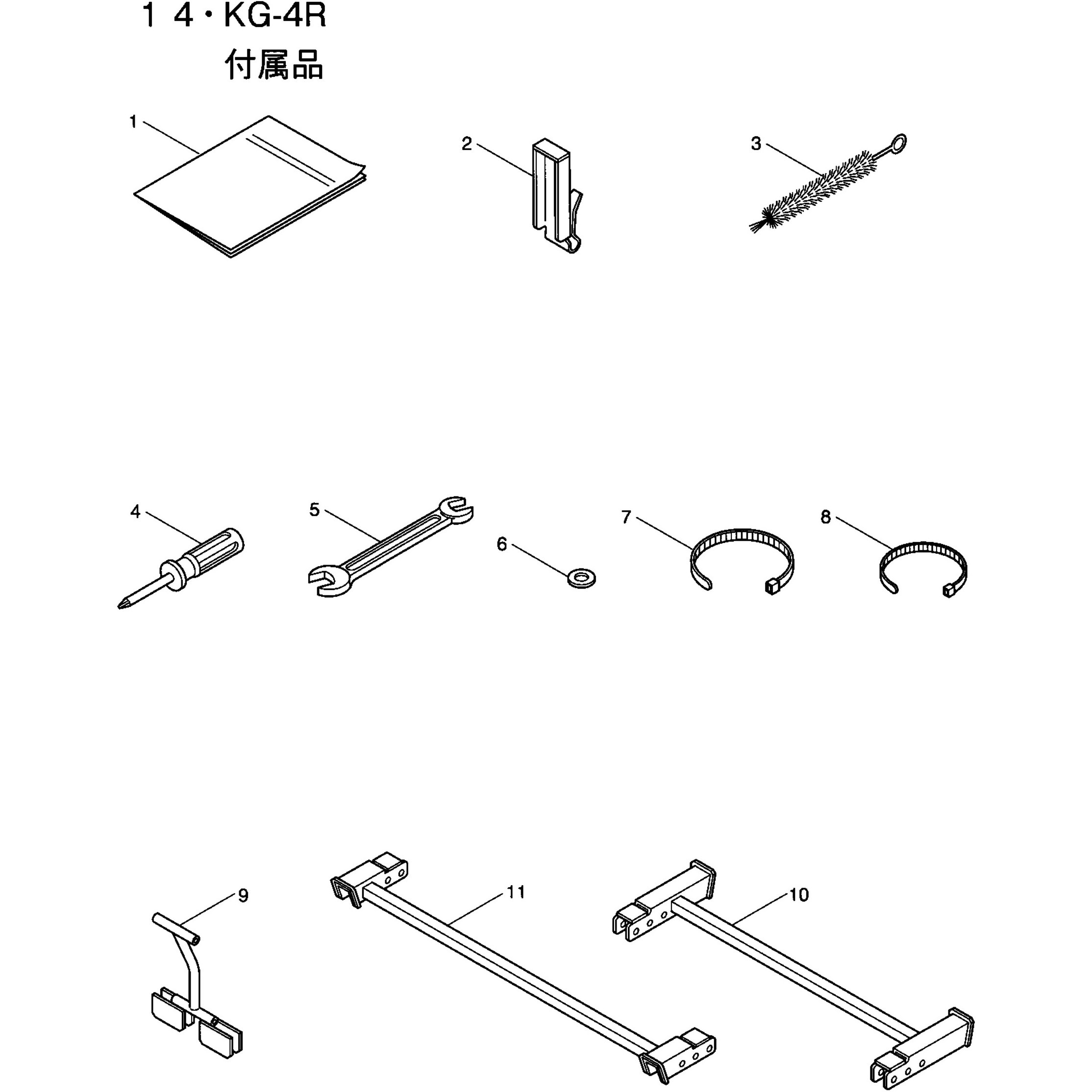 １４・KG-4R
付属品

1
2
3
4
5
6
7
8
9
11
10