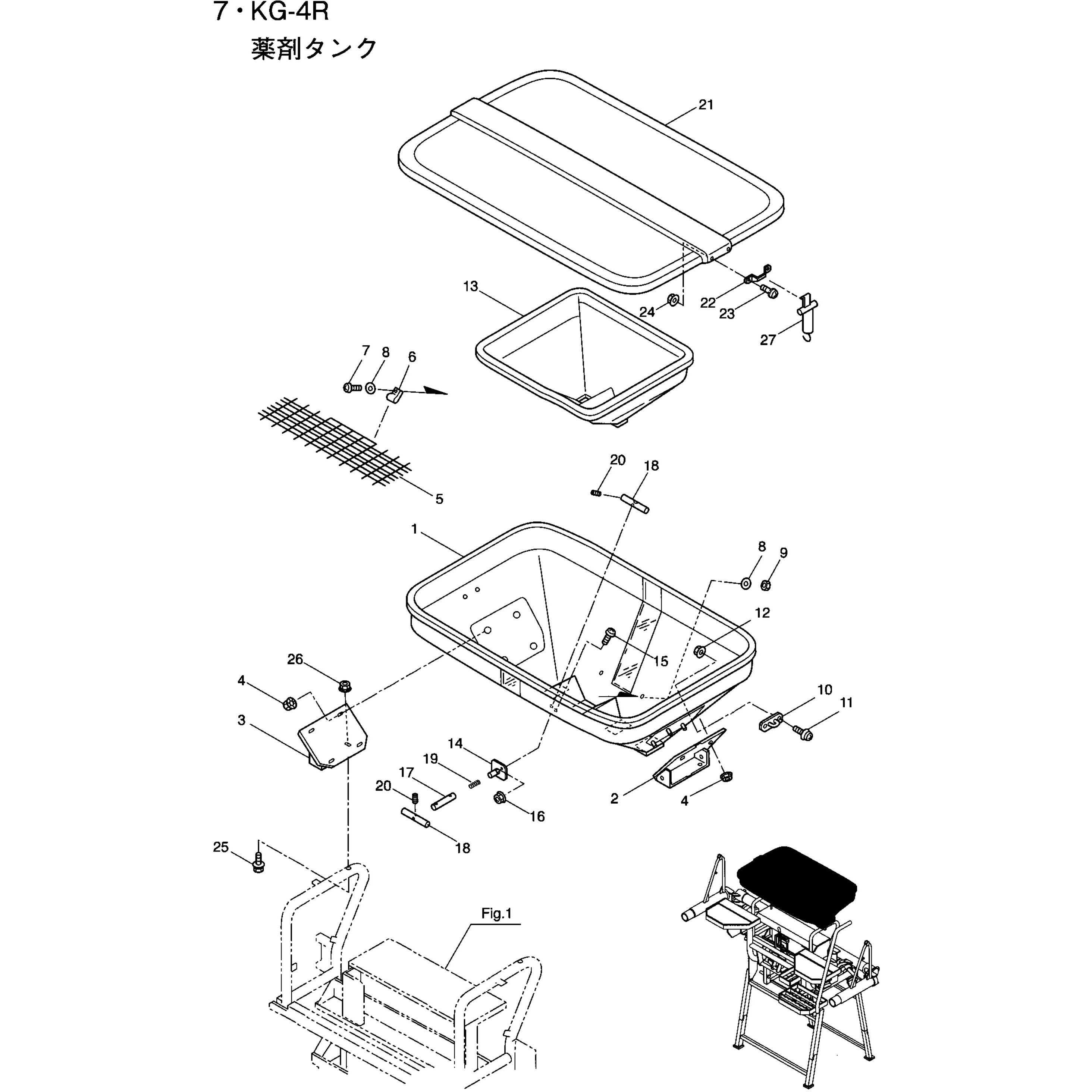 7・KG-4R
薬剤タンク

21
13
24
22
23
27
7
8
6
5
20
18
1
8
9
12
15
26
4
3
10
11
14
19
17
20
16
2
4
18
25
Fig.1