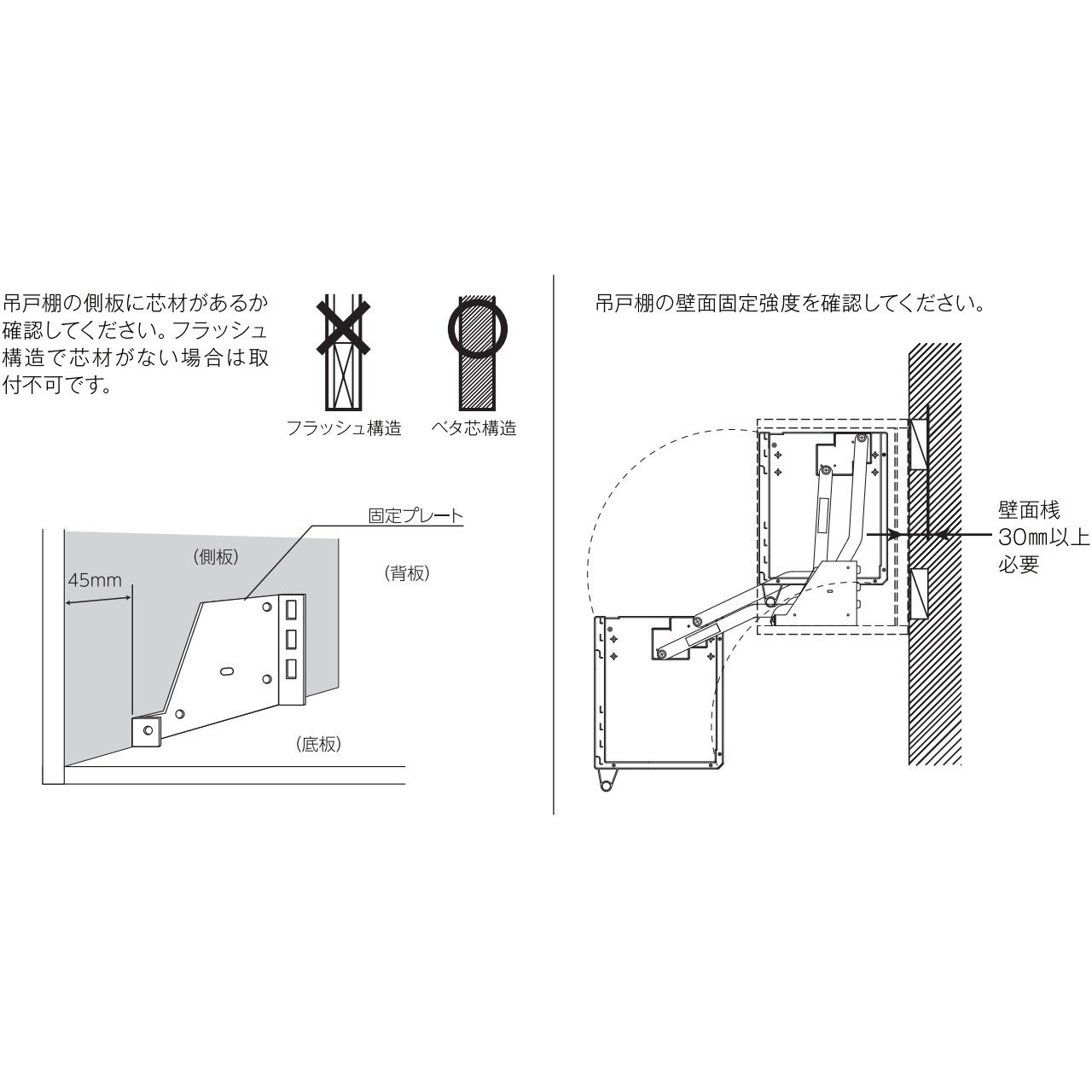 吊戸棚の側板に芯材があるか確認してください。フラッシュ構造で芯材がない場合は取付不可です。

フラッシュ構造

ベタ芯構造

固定プレート

(側板)

45mm

(背板)

(底板)

吊戸棚の壁面固定強度を確認してください。

壁面桟
30㎜以上
必要