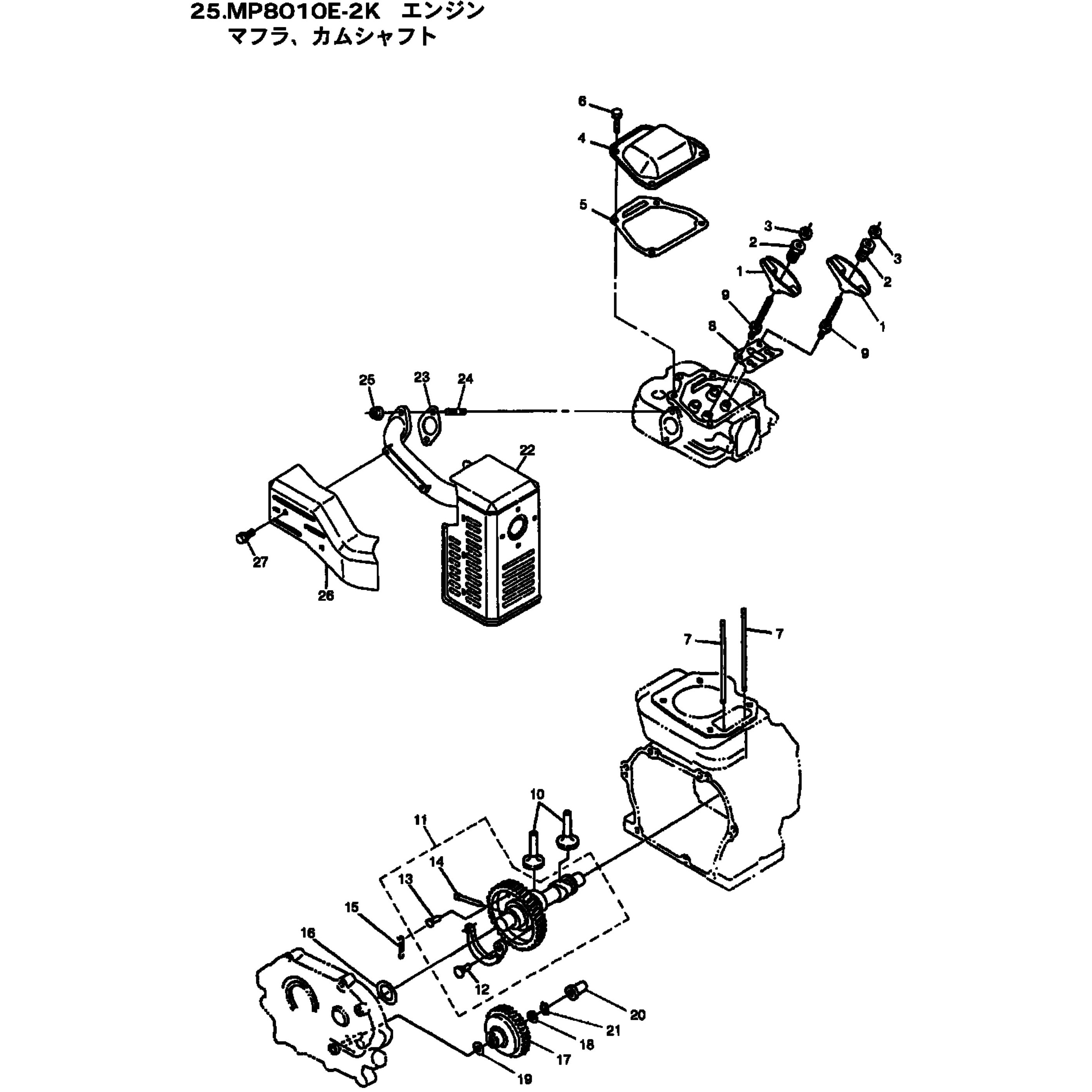 25.MP8010E-2K　エンジン
マフラ、カムシャフト

6
4
5
3
2
1
3
2
1
9
8
9
25
23
24
22
27
26
7
7
10
11
14
13
15
16
12
20
21
18
17
19