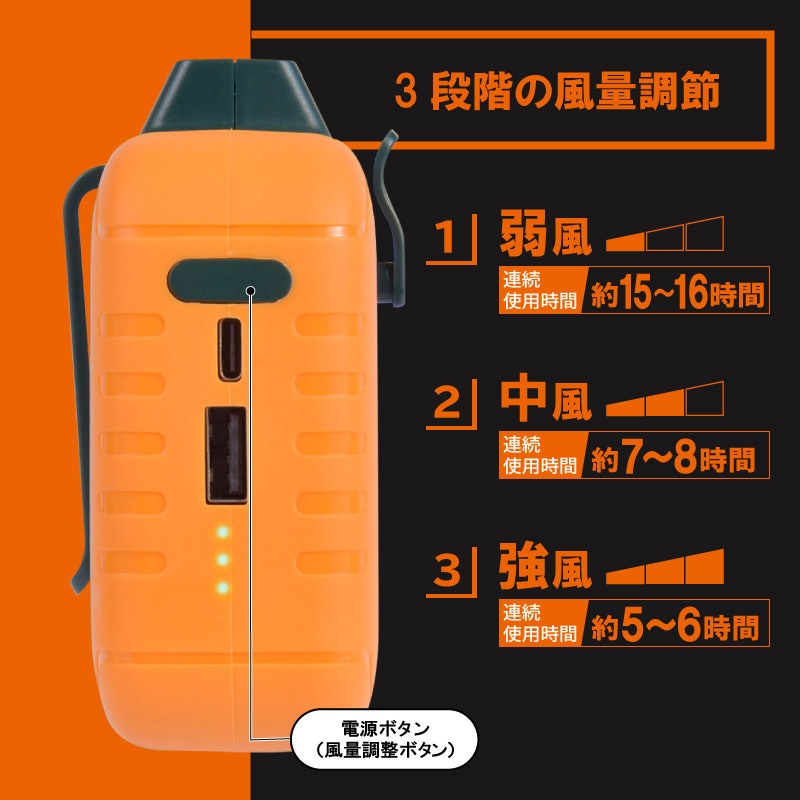 3 段階の風量調節

1 弱風

連続使用時間 約15~16時間

2 中風

連続使用時間 約7~8時間

3 強風

連続使用時間 約5~6時間

電源ボタン
(風量調整ボタン)