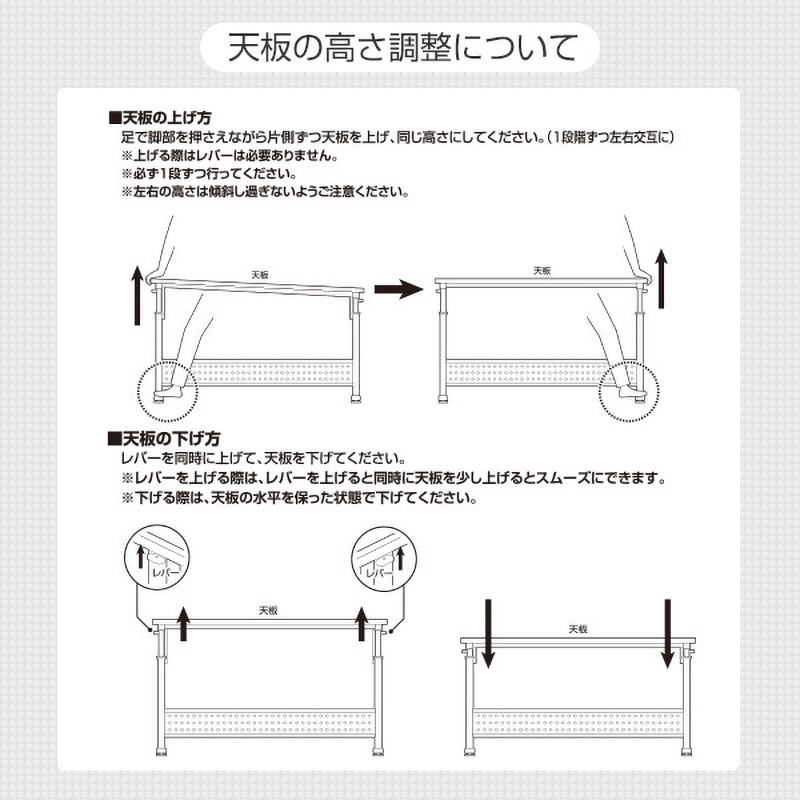 天板の高さ調整について

■天板の上げ方
足で脚部を押さえながら片側ずつ天板を上げ、同じ高さにしてください。(1段階ずつ左右交互に)
※上げる際はレバーは必要ありません。
※必ず1段ずつ行ってください。
※左右の高さは傾斜し過ぎないようご注意ください。

天板

天板

■天板の下げ方
レバーを同時に上げて、天板を下げてください。
※レバーを上げる際は、レバーを上げると同時に天板を少し上げるとスムーズにできます。
※下げる際は、天板の水平を保った状態で下げてください。

レバー

レバー

天板

天板