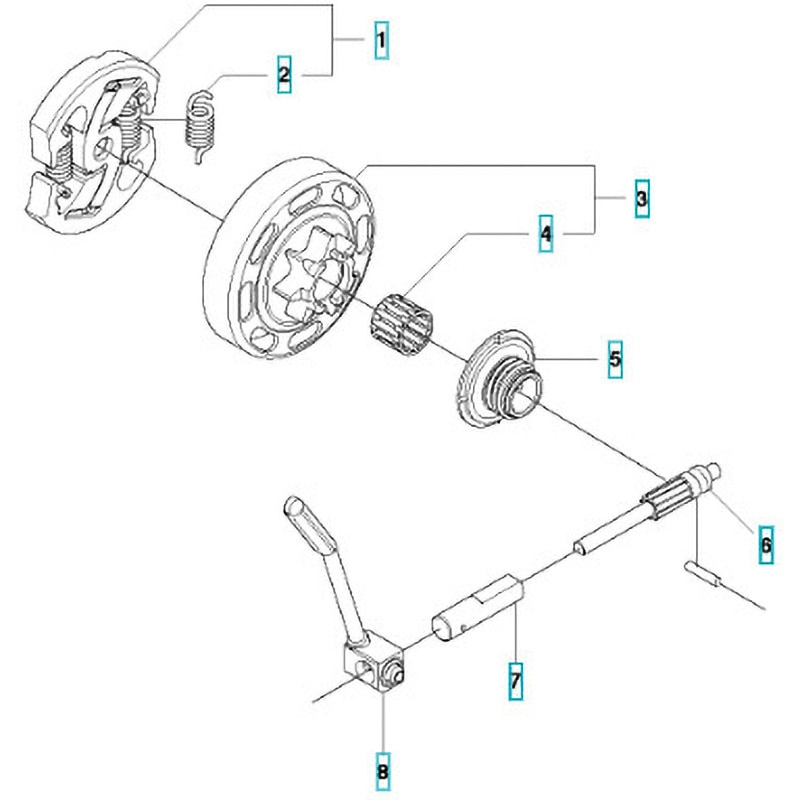 1
2
3
4
5
6
7
8