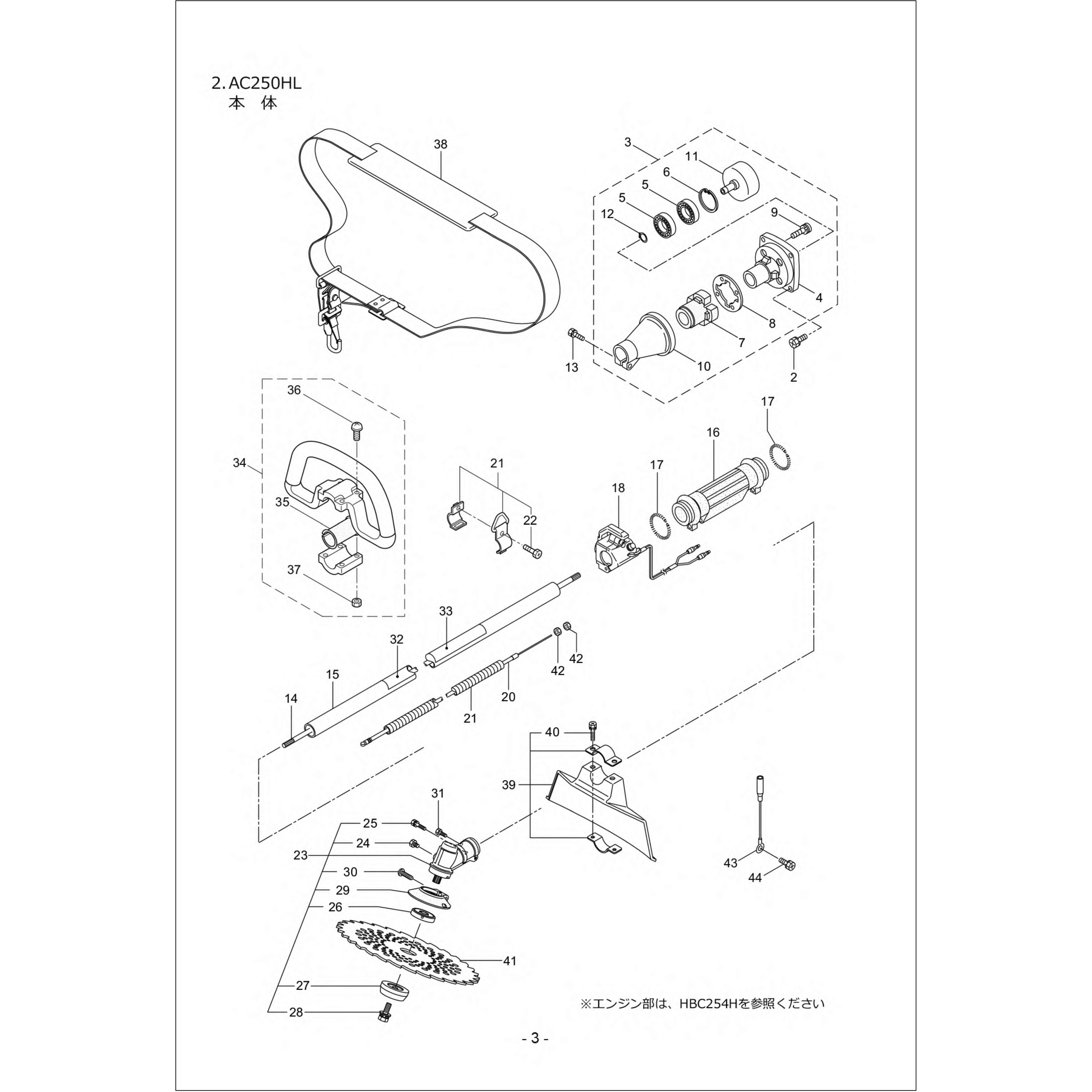 2. AC250HL
本 体

38
3
11
6
5
5
12
9
4
8
7
10
13
2
36
34
35
37
21
22
18
17
16
17
33
32
15
14
42
42
20
21
40
39
31
25
24
23
30
29
26
41
27
28
43
44

※エンジン部は、HBC254Hを参照ください

- 3 -