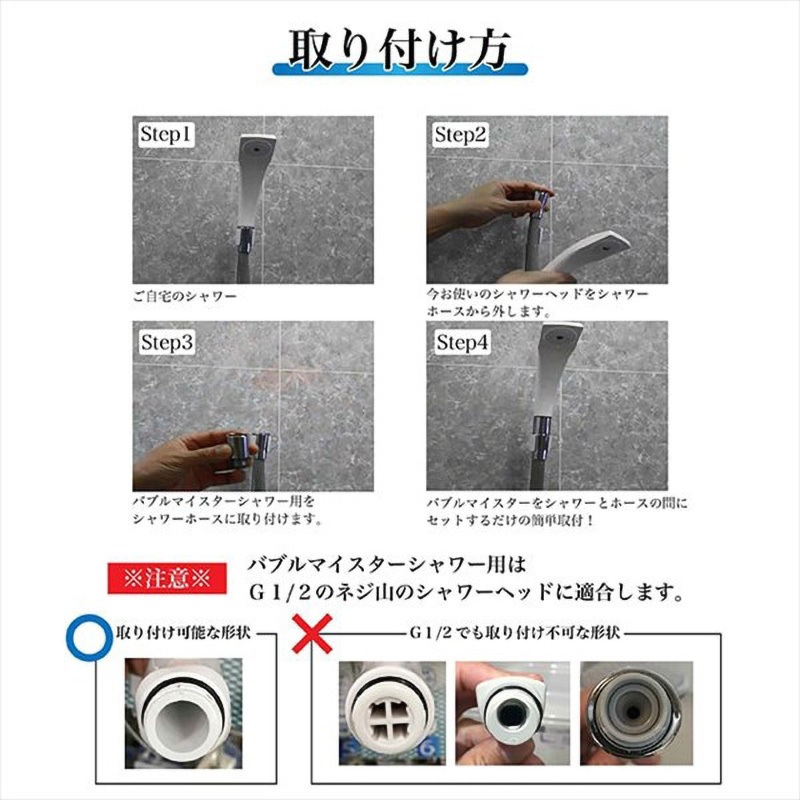 取り付け方

Step1

ご自宅のシャワー

Step2

今お使いのシャワーヘッドをシャワーホースから外します。

Step3

バブルマイスターシャワー用をシャワーホースに取り付けます。

Step4

バブルマイスターをシャワーとホースの間にセットするだけの簡単取付！

※注意※

バブルマイスターシャワー用はＧ１/２のネジ山のシャワーヘッドに適合します。

取り付け可能な形状

Ｇ１/２でも取り付け不可な形状