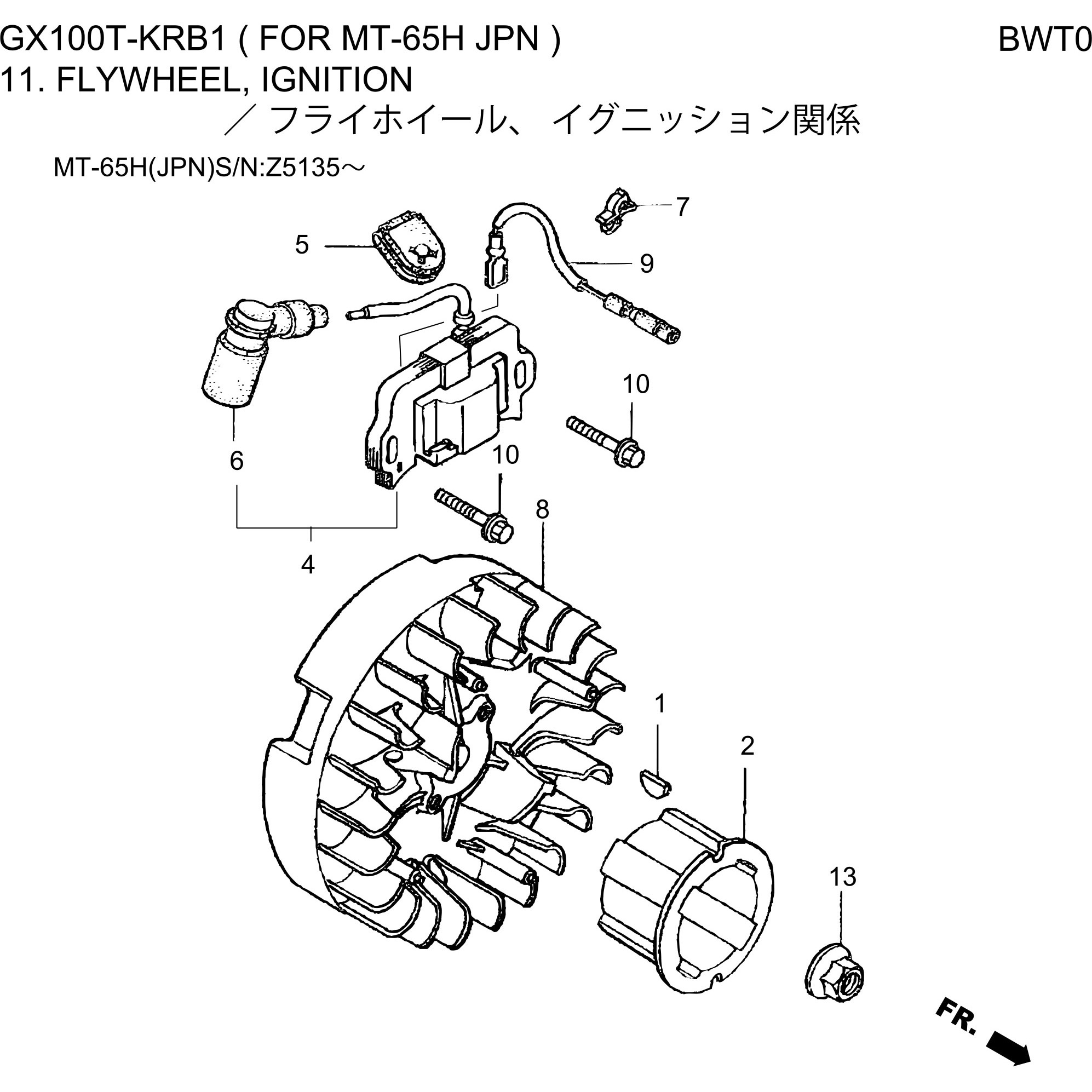 GX100T-KRB1 ( FOR MT-65H JPN ) BWT0
11. FLYWHEEL, IGNITION
／フライホイール、イグニッション関係

MT-65H(JPN)S/N:Z5135～

7
5
9
10
6
10
8
4
1
2
13
FR.