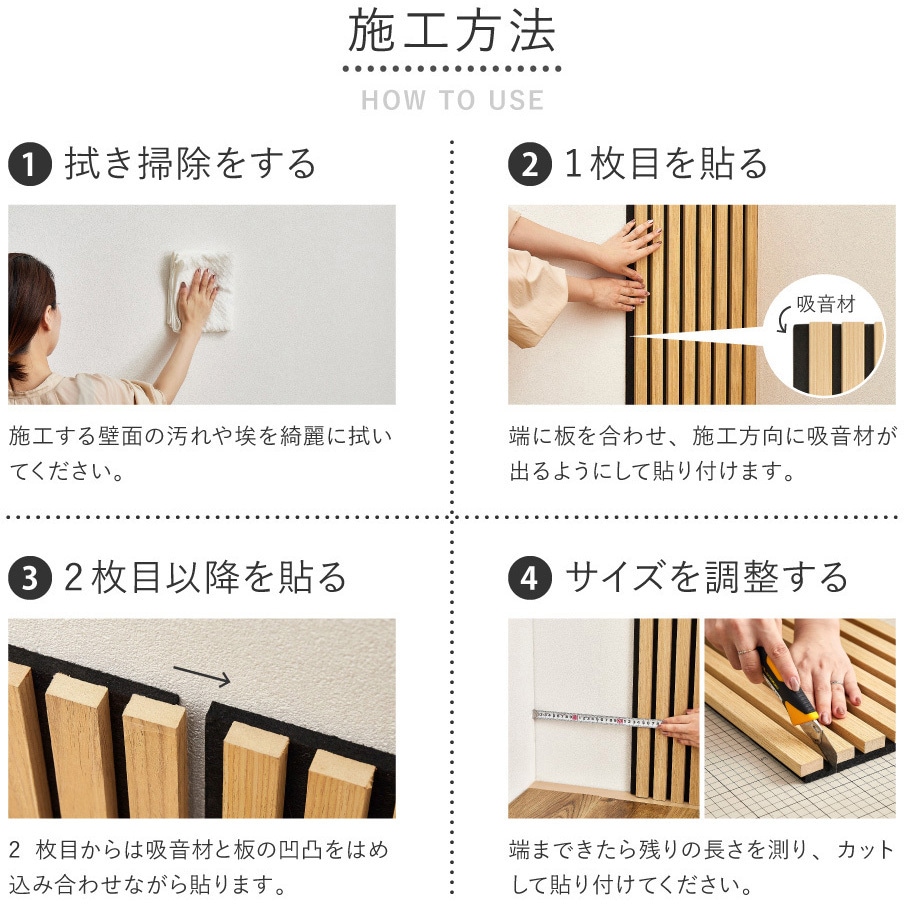 施工方法

HOW TO USE

1 拭き掃除をする

施工する壁面の汚れや埃を綺麗に拭いてください。

2 1枚目を貼る

吸音材

端に板を合わせ、施工方向に吸音材が出るようにして貼り付けます。

3 2枚目以降を貼る

2 枚目からは吸音材と板の凹凸をはめ込み合わせながら貼ります。

4 サイズを調整する

端まできたら残りの長さを測り、カットして貼り付けてください。