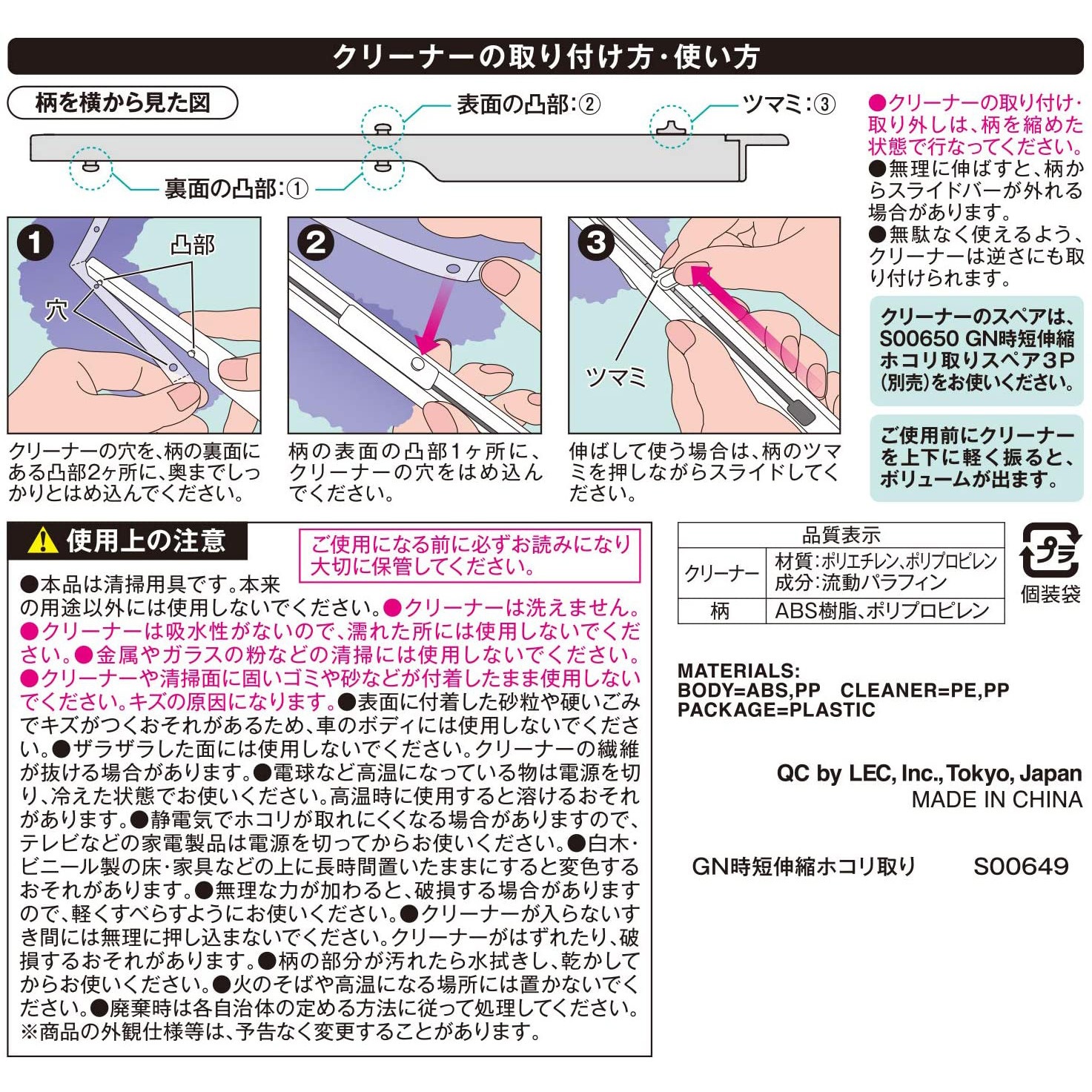 クリーナーの取り付け方・使い方

柄を横から見た図

表面の凸部:②

ツマミ:③

裏面の凸部:①

●クリーナーの取り付け・取り外しは、柄を縮めた状態で行なってください。
●無理に伸ばすと、柄からスライドバーが外れる場合があります。
●無駄なく使えるよう、クリーナーは逆さにも取り付けられます。

クリーナーのスペアは、S00650 GN時短伸縮ホコリ取りスペア3P(別売)をお使いください。

ご使用前にクリーナーを上下に軽く振ると、ボリュームが出ます。

1 凸部 穴

クリーナーの穴を、柄の裏面にある凸部2ヶ所に、奥までしっかりとはめ込んでください。

2

柄の表面の凸部1ヶ所に、クリーナーの穴をはめ込んでください。

3 ツマミ

伸ばして使う場合は、柄のツマミを押しながらスライドしてください。

使用上の注意

ご使用になる前に必ずお読みになり大切に保管してください。

●本品は清掃用具です。本来の用途以外には使用しないでください。●クリーナーは洗えません。●クリーナーは吸水性がないので、濡れた所には使用しないでください。●金属やガラスの粉などの清掃には使用しないでください。●クリーナーや清掃面に固いゴミや砂などが付着したまま使用しないでください。キズの原因になります。●表面に付着した砂粒や硬いごみでキズがつくおそれがあるため、車のボディには使用しないでください。●ザラザラした面には使用しないでください。クリーナーの繊維が抜ける場合があります。●電球など高温になっている物は電源を切り、冷えた状態でお使いください。高温時に使用すると溶けるおそれがあります。●静電気でホコリが取れにくくなる場合がありますので、テレビなどの家電製品は電源を切ってからお使いください。●白木・ビニール製の床・家具などの上に長時間置いたままにすると変色するおそれがあります。●無理な力が加わると、破損する場合がありますので、軽くすべらすようにお使いください。●クリーナーが入らないすき間には無理に押し込まないでください。クリーナーがはずれたり、破損するおそれがあります。●柄の部分が汚れたら水拭きし、乾かしてからお使いください。●火のそばや高温になる場所には置かないでください。●廃棄時は各自治体の定める方法に従って処理してください。
※商品の外観仕様等は、予告なく変更することがあります。

| 品質表示 | |
|---|---|
| クリーナー | 材質:ポリエチレン、ポリプロピレン 成分:流動パラフィン |
| 柄 | ABS樹脂、ポリプロピレン |

プラ 個装袋

MATERIALS:
BODY=ABS,PP CLEANER=PE,PP
PACKAGE=PLASTIC

QC by LEC, Inc., Tokyo, Japan
MADE IN CHINA

GN時短伸縮ホコリ取り S00649