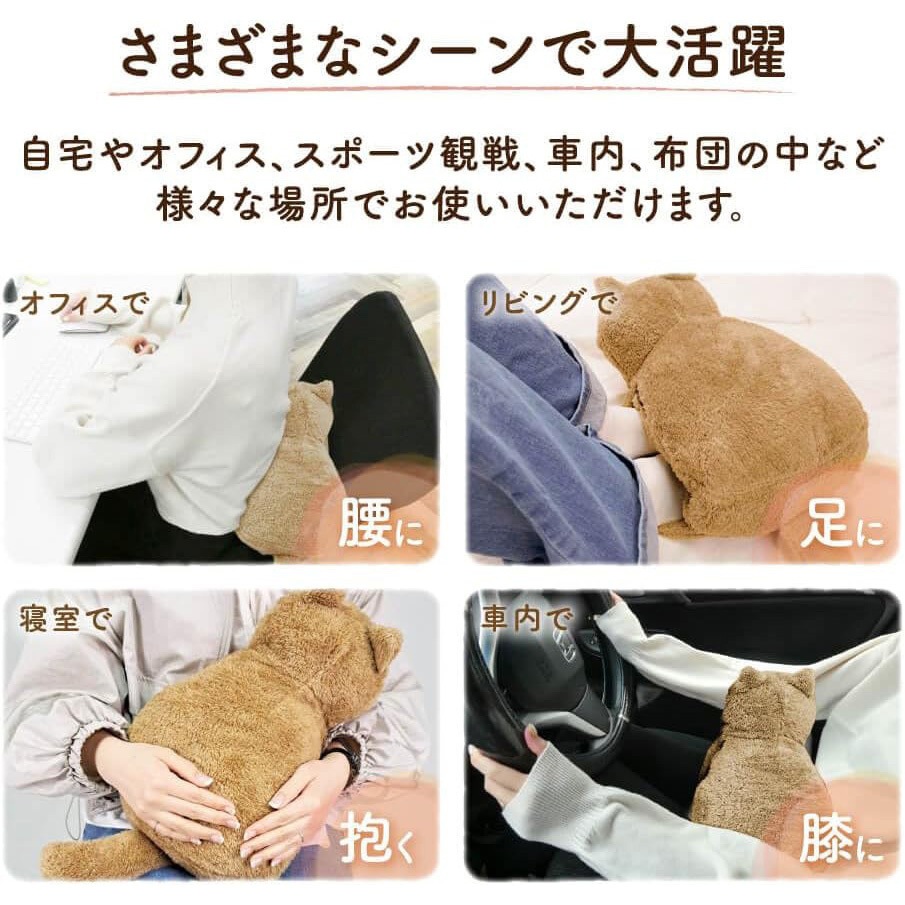 さまざまなシーンで大活躍

自宅やオフィス、スポーツ観戦、車内、布団の中など様々な場所でお使いいただけます。

オフィスで

腰に

リビングで

足に

寝室で

抱く

車内で

膝に