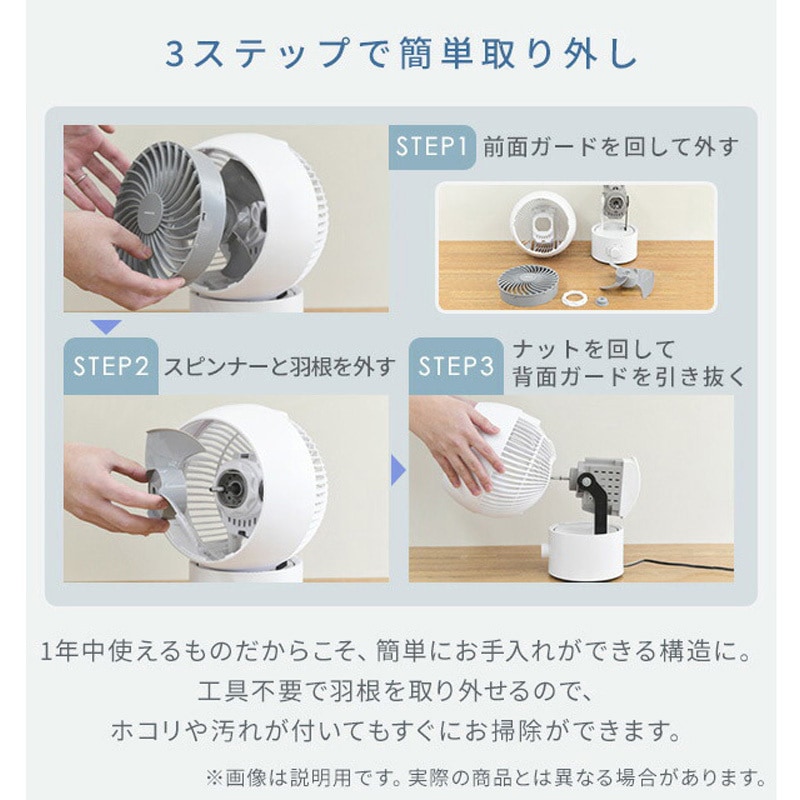 3ステップで簡単取り外し

STEP1 前面ガードを回して外す

STEP2 スピンナーと羽根を外す

STEP3 ナットを回して背面ガードを引き抜く

1年中使えるものだからこそ、簡単にお手入れができる構造に。
工具不要で羽根を取り外せるので、
ホコリや汚れが付いてもすぐにお掃除ができます。

※画像は説明用です。実際の商品とは異なる場合があります。