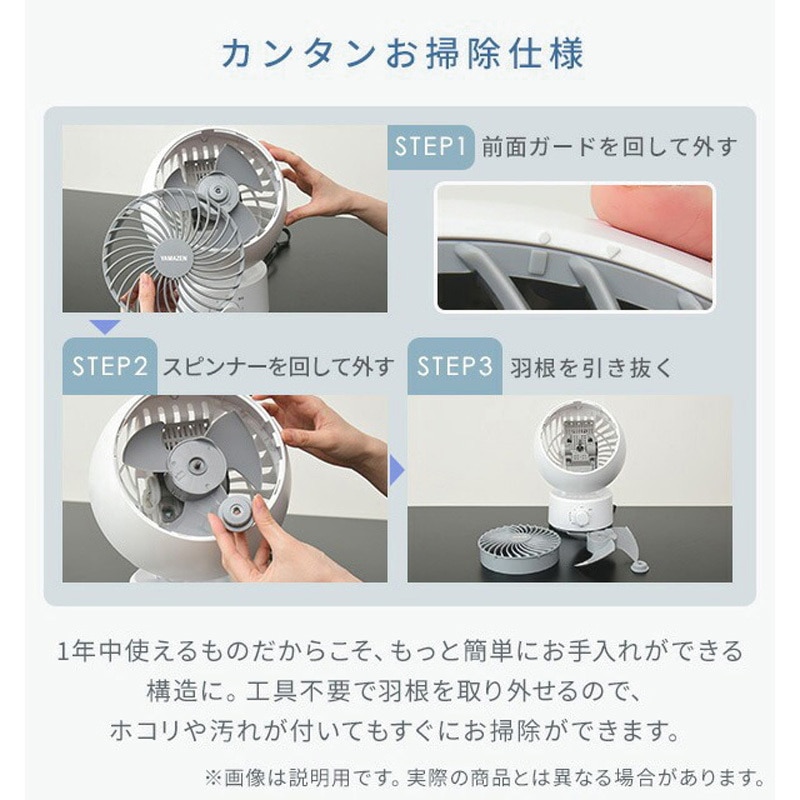 カンタンお掃除仕様

STEP1 前面ガードを回して外す

YAMAZEN

STEP2 スピンナーを回して外す

STEP3 羽根を引き抜く

1年中使えるものだからこそ、もっと簡単にお手入れができる構造に。工具不要で羽根を取り外せるので、ホコリや汚れが付いてもすぐにお掃除ができます。

※画像は説明用です。実際の商品とは異なる場合があります。