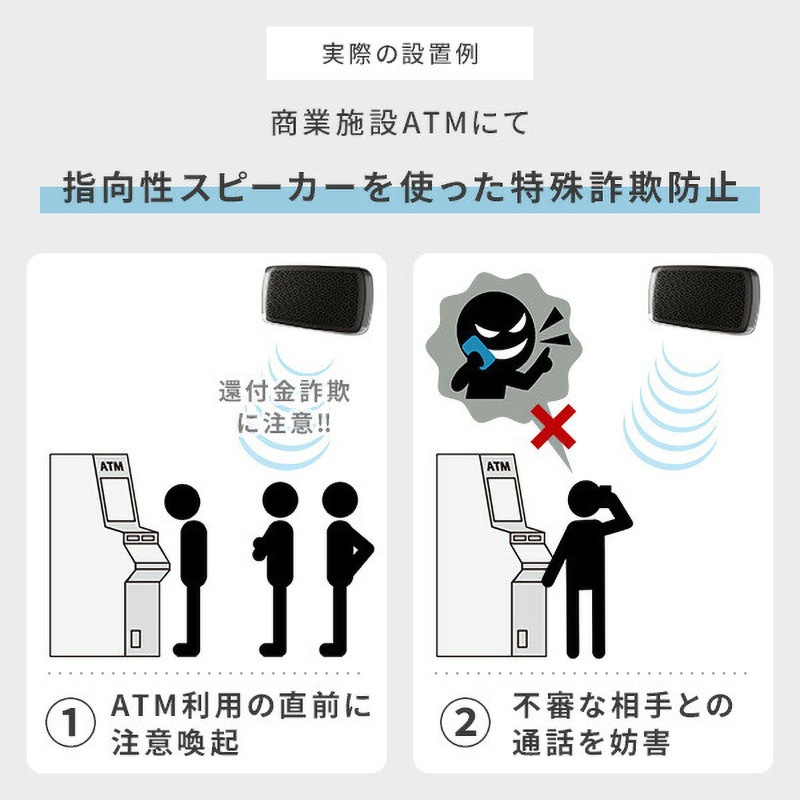 実際の設置例

商業施設ATMにて

指向性スピーカーを使った特殊詐欺防止

還付金詐欺に注意!!

ATM

① ATM利用の直前に注意喚起

ATM

② 不審な相手との通話を妨害