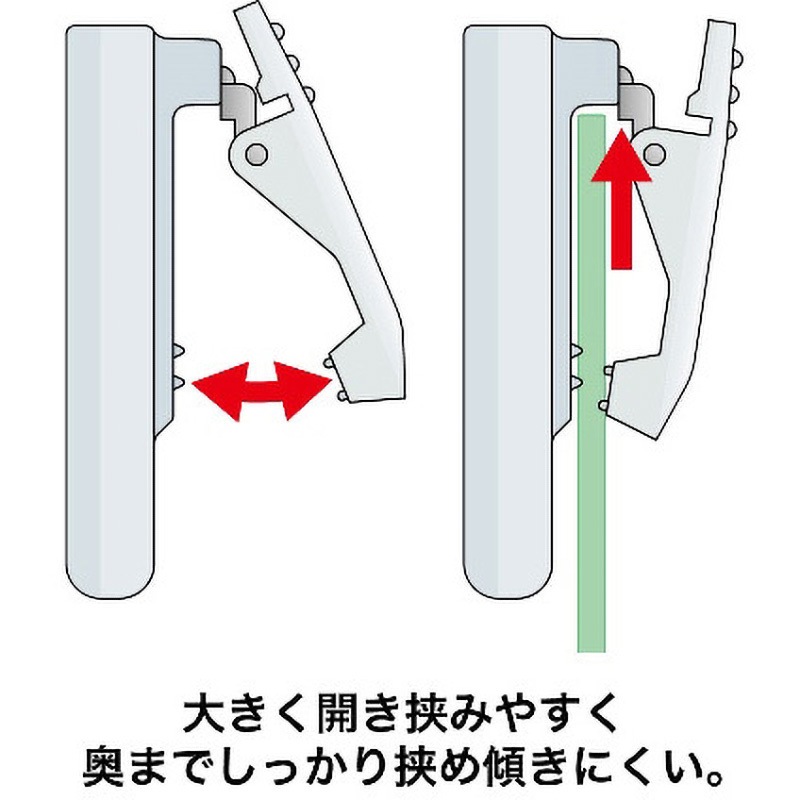 大きく開き挟みやすく
奥までしっかり挟め傾きにくい。