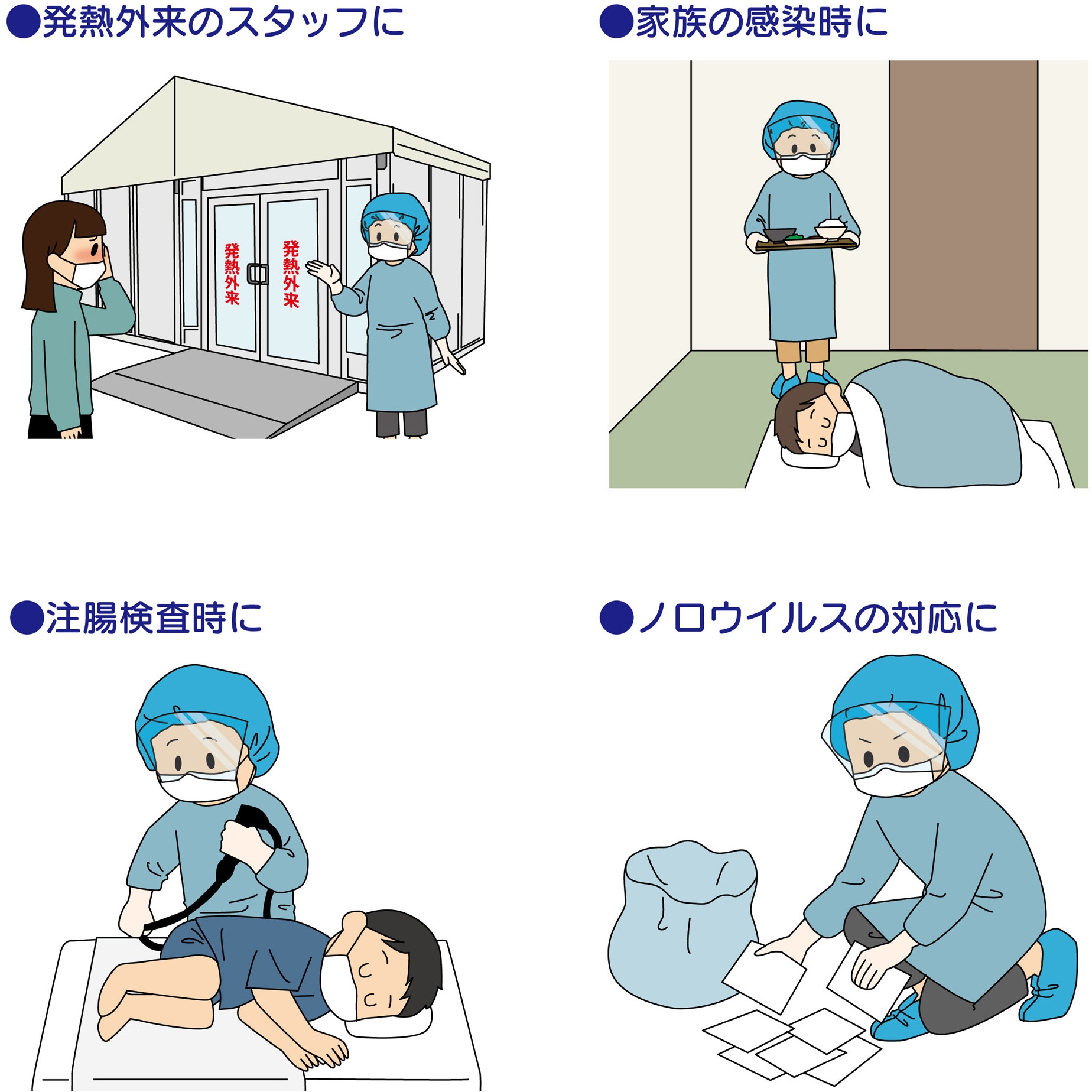 ●発熱外来のスタッフに

発熱外来

発熱外来

●家族の感染時に

●注腸検査時に

●ノロウイルスの対応に