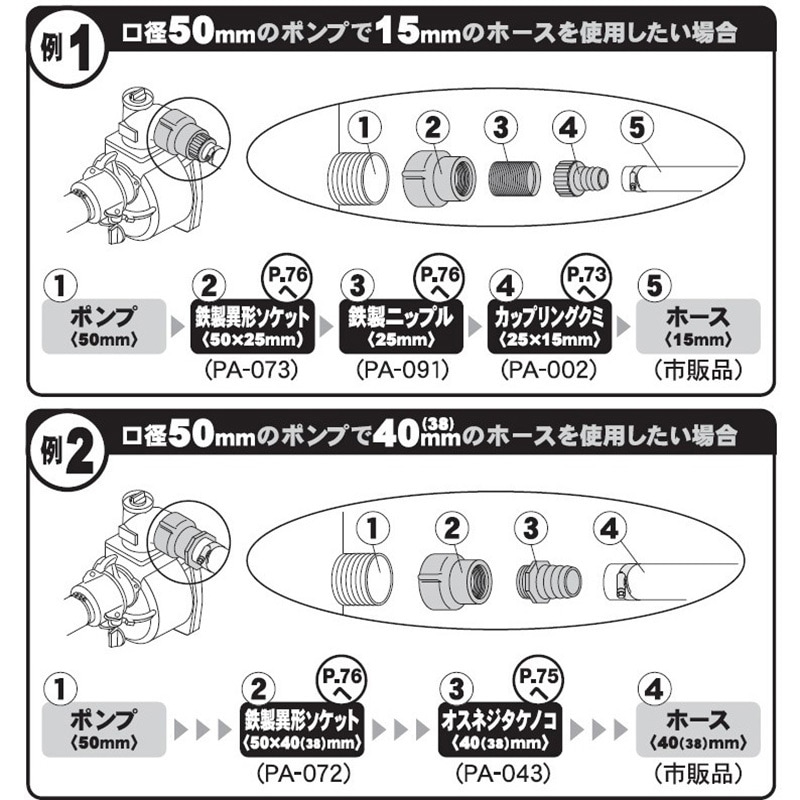 例1 口径50mmのポンプで15mmのホースを使用したい場合

1 2 3 4 5

1 ポンプ 〈50mm〉

2 P.76へ 鉄製異形ソケット 〈50×25mm〉 (PA-073)

3 P.76へ 鉄製ニップル 〈25mm〉 (PA-091)

4 P.73へ カップリングクミ 〈25×15mm〉 (PA-002)

5 ホース 〈15mm〉 (市販品)

例2 口径50mmのポンプで40(38)mmのホースを使用したい場合

1 2 3 4

1 ポンプ 〈50mm〉

2 P.76へ 鉄製異形ソケット 〈50×40(38)mm〉 (PA-072)

3 P.75へ オスネジタケノコ 〈40(38)mm〉 (PA-043)

4 ホース 〈40(38)mm〉 (市販品)