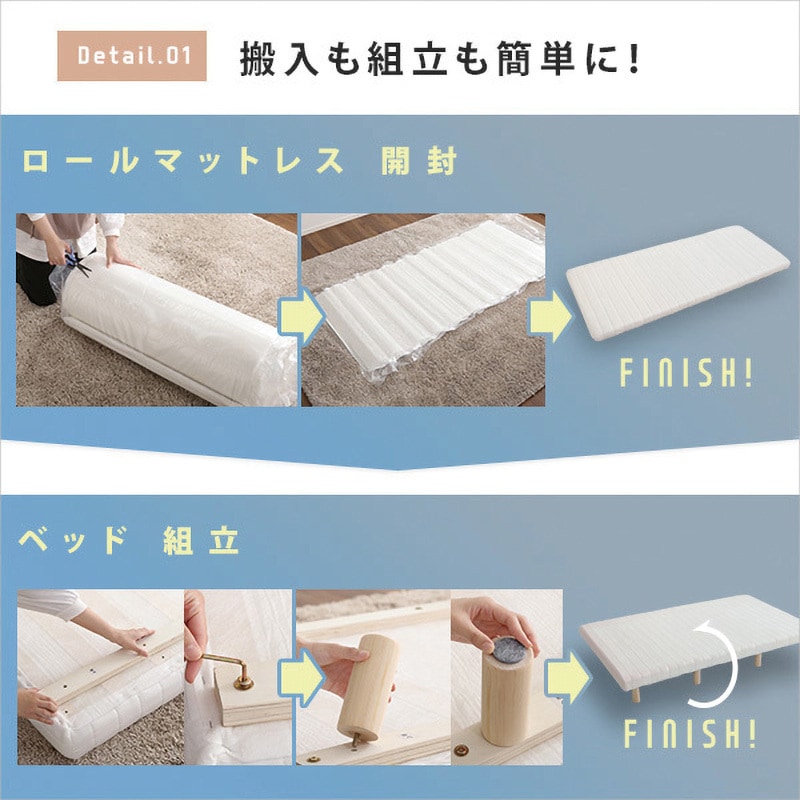 Detail.01 搬入も組立も簡単に!

ロールマットレス 開封

FINISH!

ベッド 組立

FINISH!