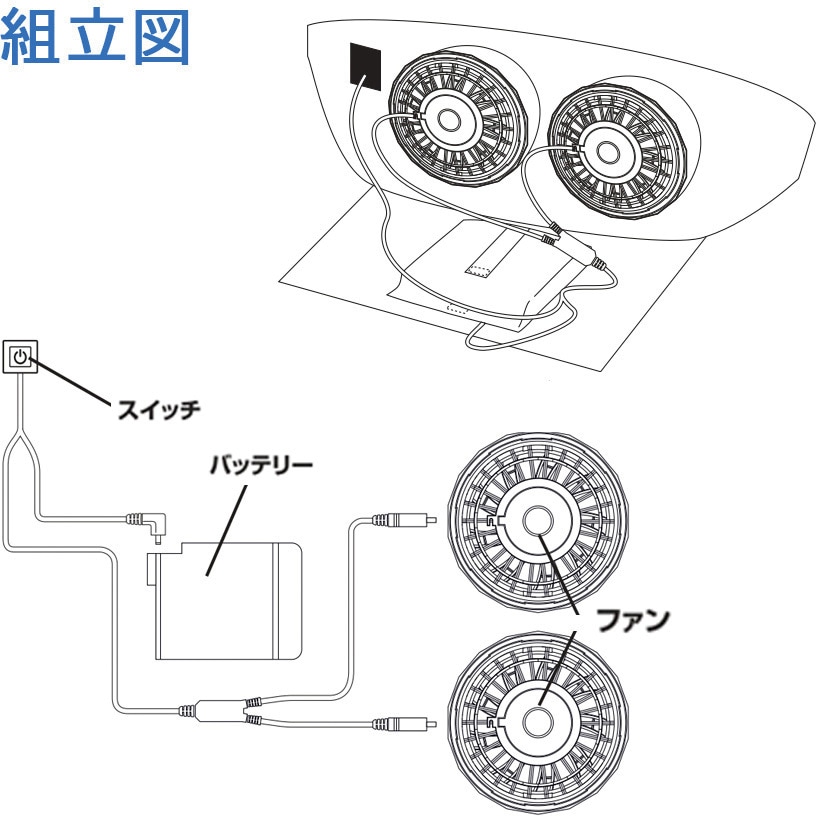 組立図

スイッチ

バッテリー

ファン