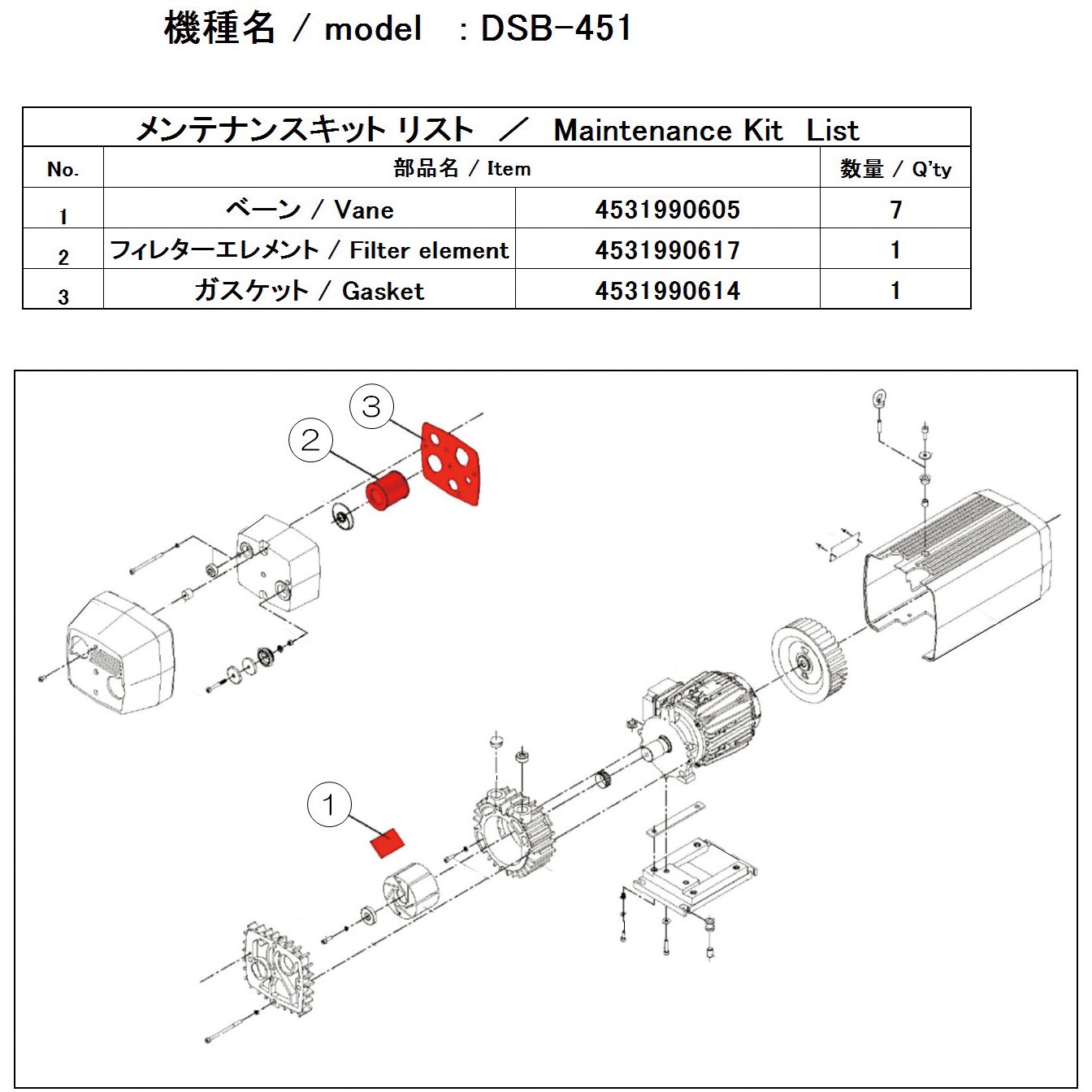 機種名 / model : DSB-451

メンテナンスキット リスト ／ Maintenance Kit List

| No. | 部品名 / Item | | 数量 / Q'ty |
|---|---|---|---|
| 1 | ベーン / Vane | 4531990605 | 7 |
| 2 | フィレターエレメント / Filter element | 4531990617 | 1 |
| 3 | ガスケット / Gasket | 4531990614 | 1 |

3

2

1