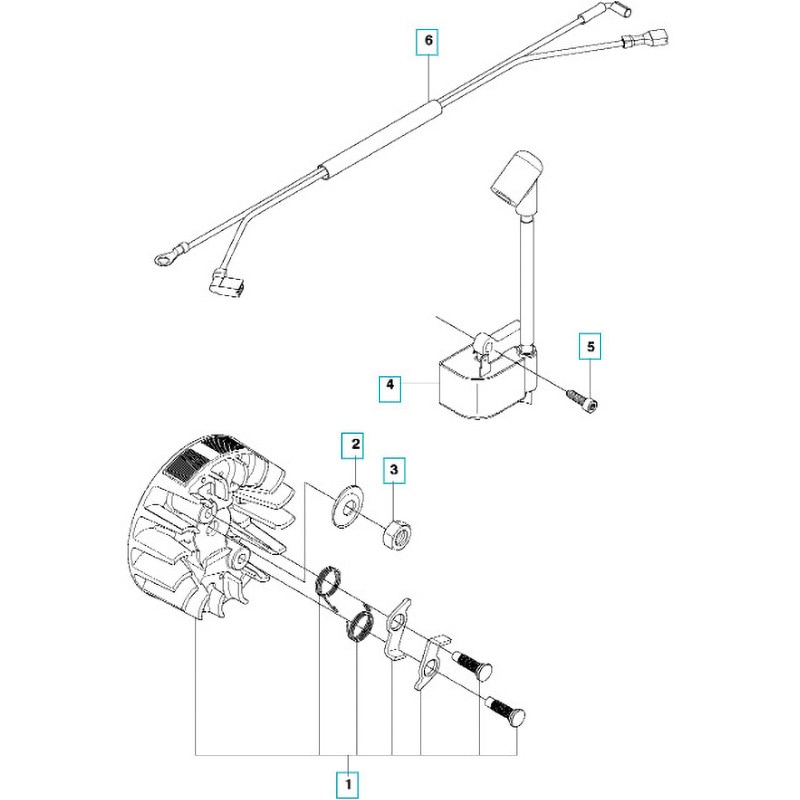 6

5

4

2

3

1