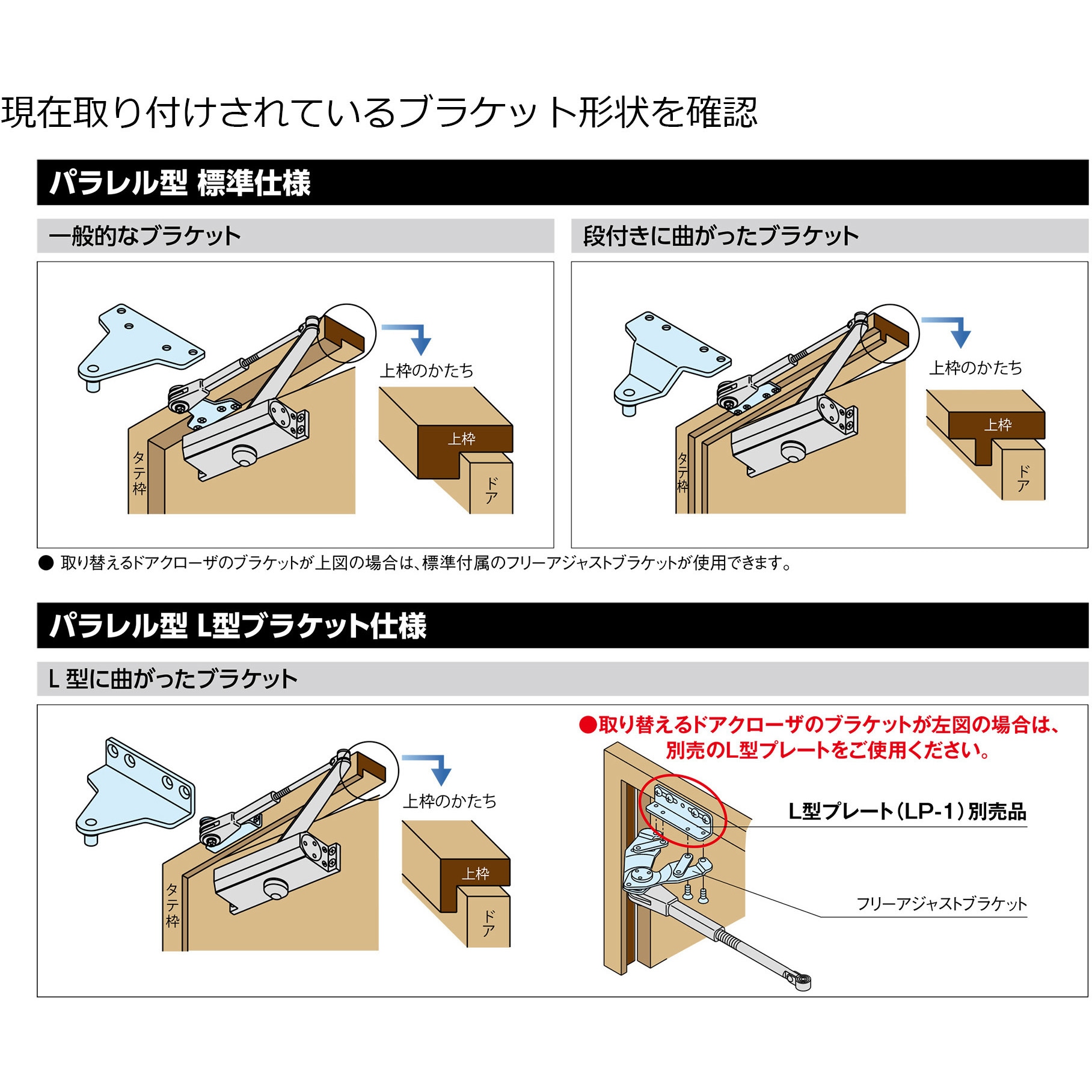 現在取り付けされているブラケット形状を確認

パラレル型 標準仕様

一般的なブラケット

上枠のかたち

上枠

ドア

タテ枠

段付きに曲がったブラケット

上枠のかたち

上枠

ドア

タテ枠

● 取り替えるドアクローザのブラケットが上図の場合は、標準付属のフリーアジャストブラケットが使用できます。

パラレル型 L型ブラケット仕様

L 型に曲がったブラケット

上枠のかたち

上枠

ドア

タテ枠

●取り替えるドアクローザのブラケットが左図の場合は、別売のL型プレートをご使用ください。

L型プレート（LP-1）別売品

フリーアジャストブラケット