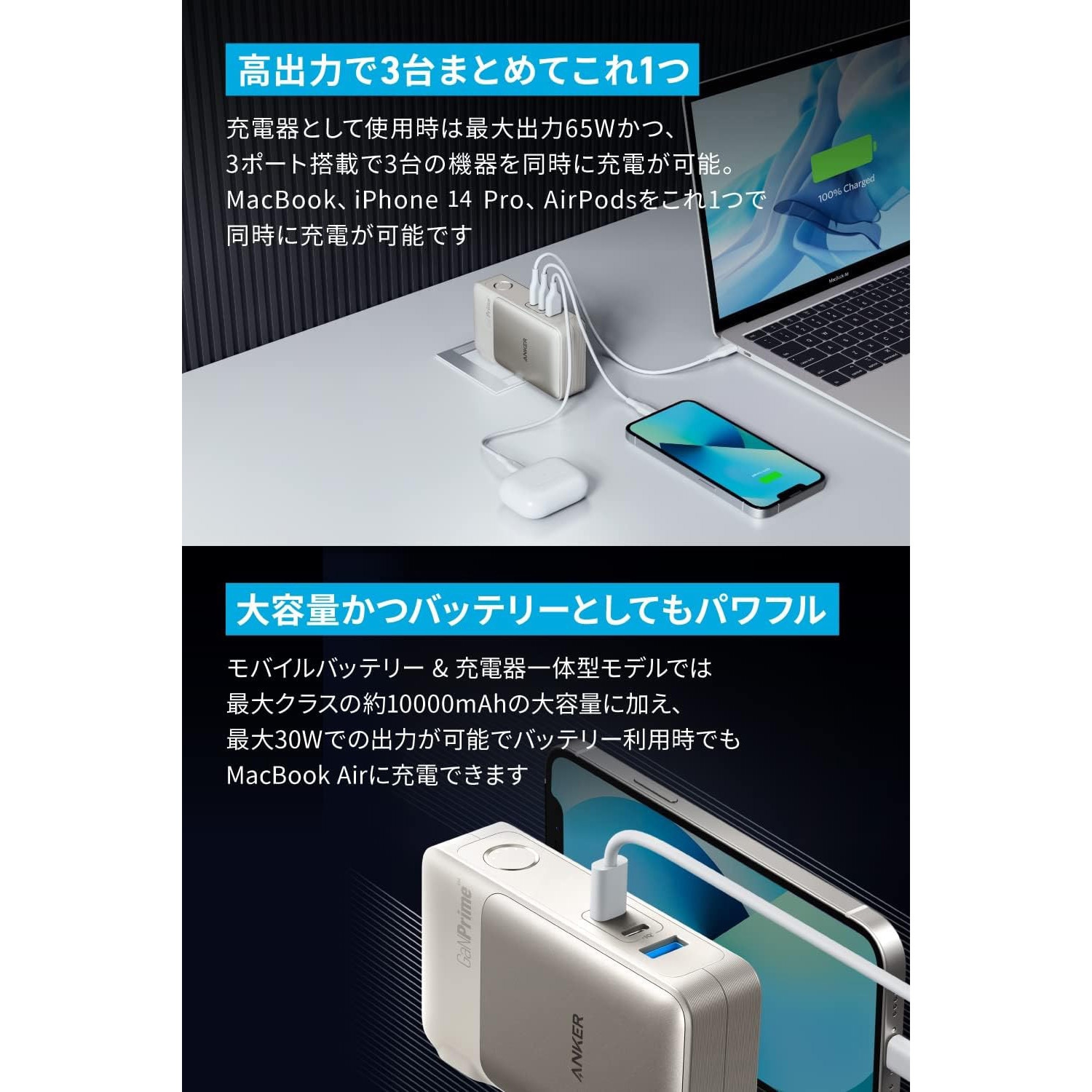 高出力で3台まとめてこれ1つ

充電器として使用時は最大出力65Wかつ、3ポート搭載で3台の機器を同時に充電が可能。MacBook、iPhone 14 Pro、AirPodsをこれ1つで同時に充電が可能です

100% Charged

MacBook Air

ANKER

大容量かつバッテリーとしてもパワフル

モバイルバッテリー & 充電器一体型モデルでは最大クラスの約10000mAhの大容量に加え、最大30Wでの出力が可能でバッテリー利用時でもMacBook Airに充電できます

GaNPrime

ANKER