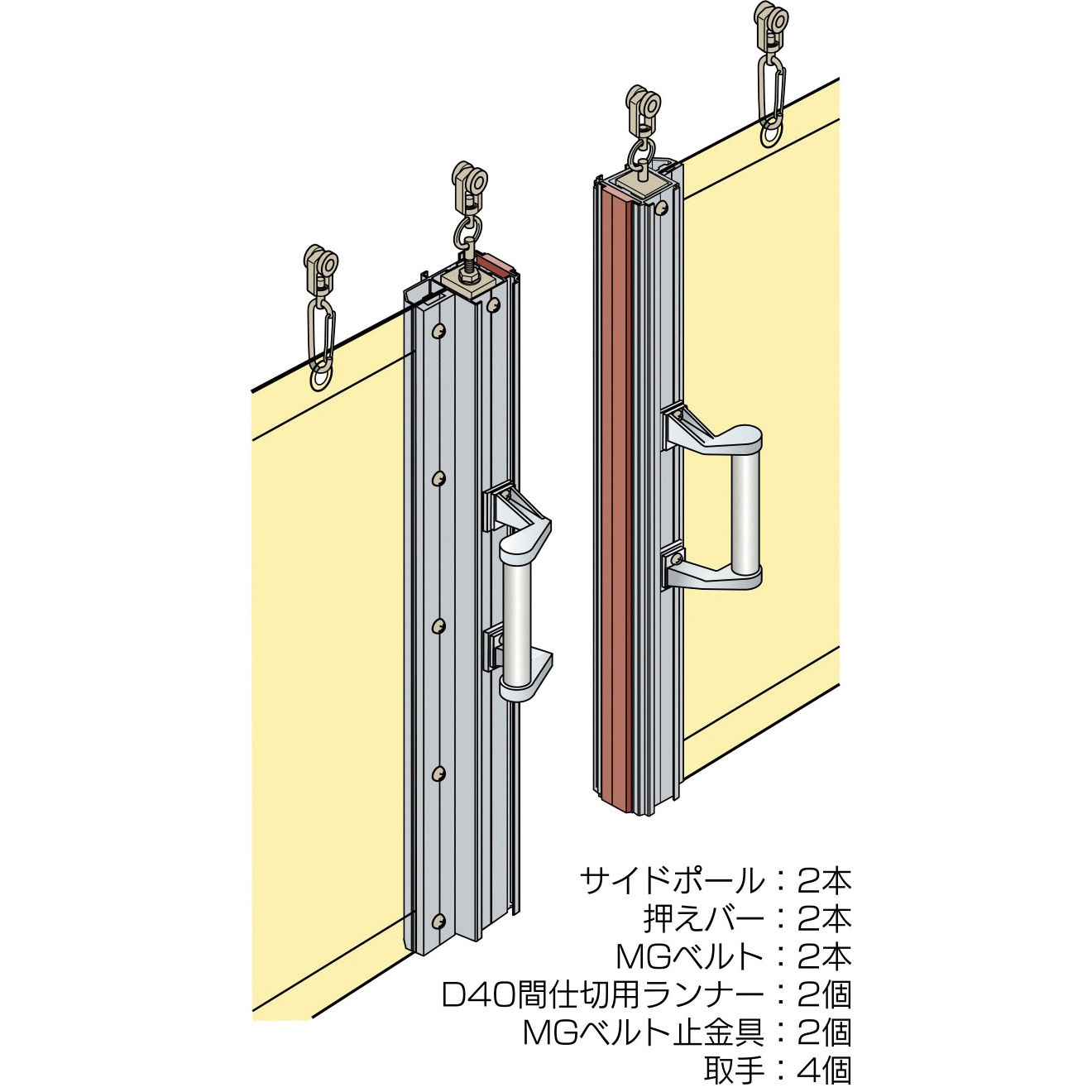 サイドポール：2本
押えバー：2本
MGベルト：2本
D40間仕切用ランナー：2個
MGベルト止金具：2個
取手：4個