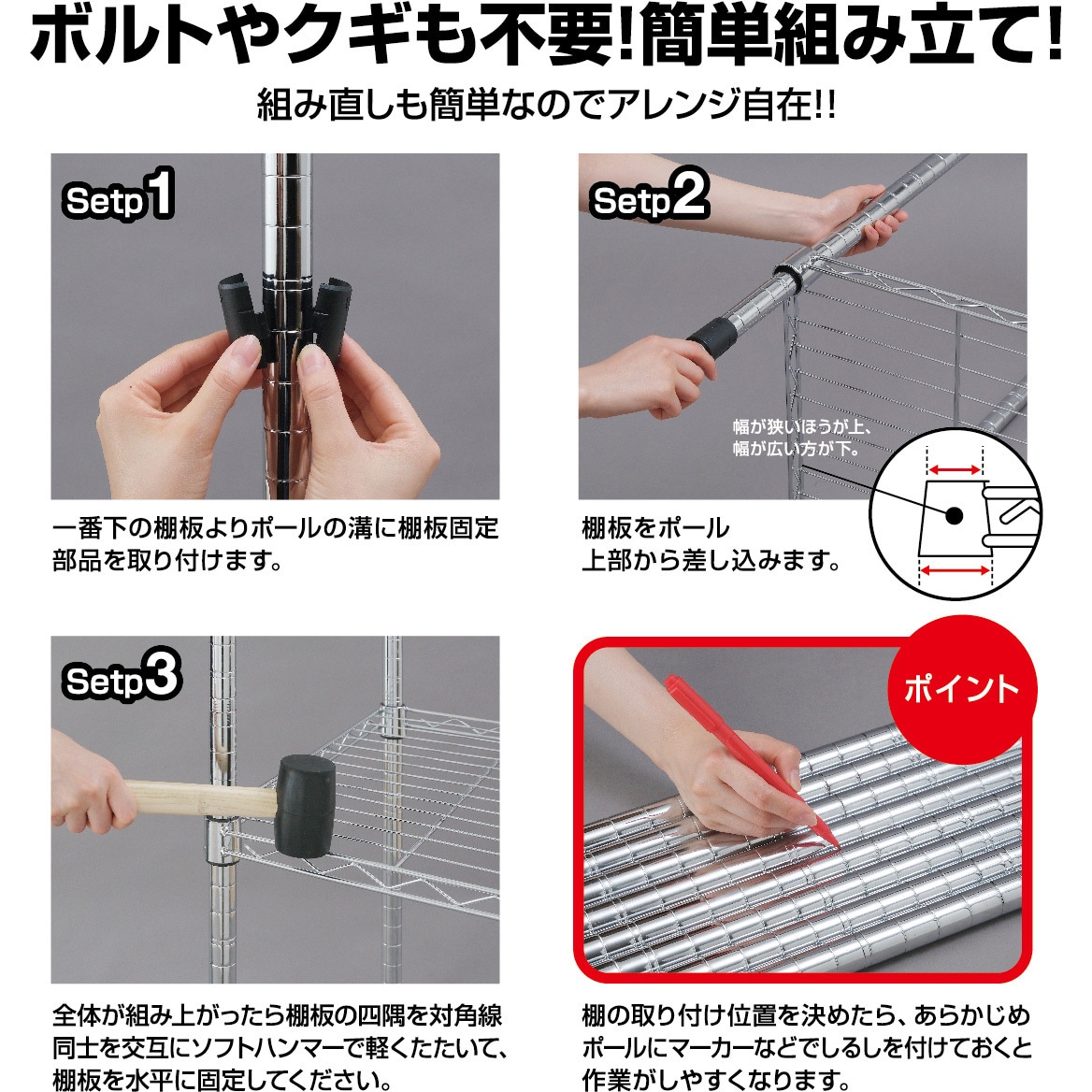 ボルトやクギも不要!簡単組み立て!

組み直しも簡単なのでアレンジ自在!!

Setp1

一番下の棚板よりポールの溝に棚板固定部品を取り付けます。

Setp2

幅が狭いほうが上、幅が広い方が下。

棚板をポール上部から差し込みます。

Setp3

全体が組み上がったら棚板の四隅を対角線同士を交互にソフトハンマーで軽くたたいて、棚板を水平に固定してください。

ポイント

棚の取り付け位置を決めたら、あらかじめポールにマーカーなどでしるしを付けておくと作業がしやすくなります。