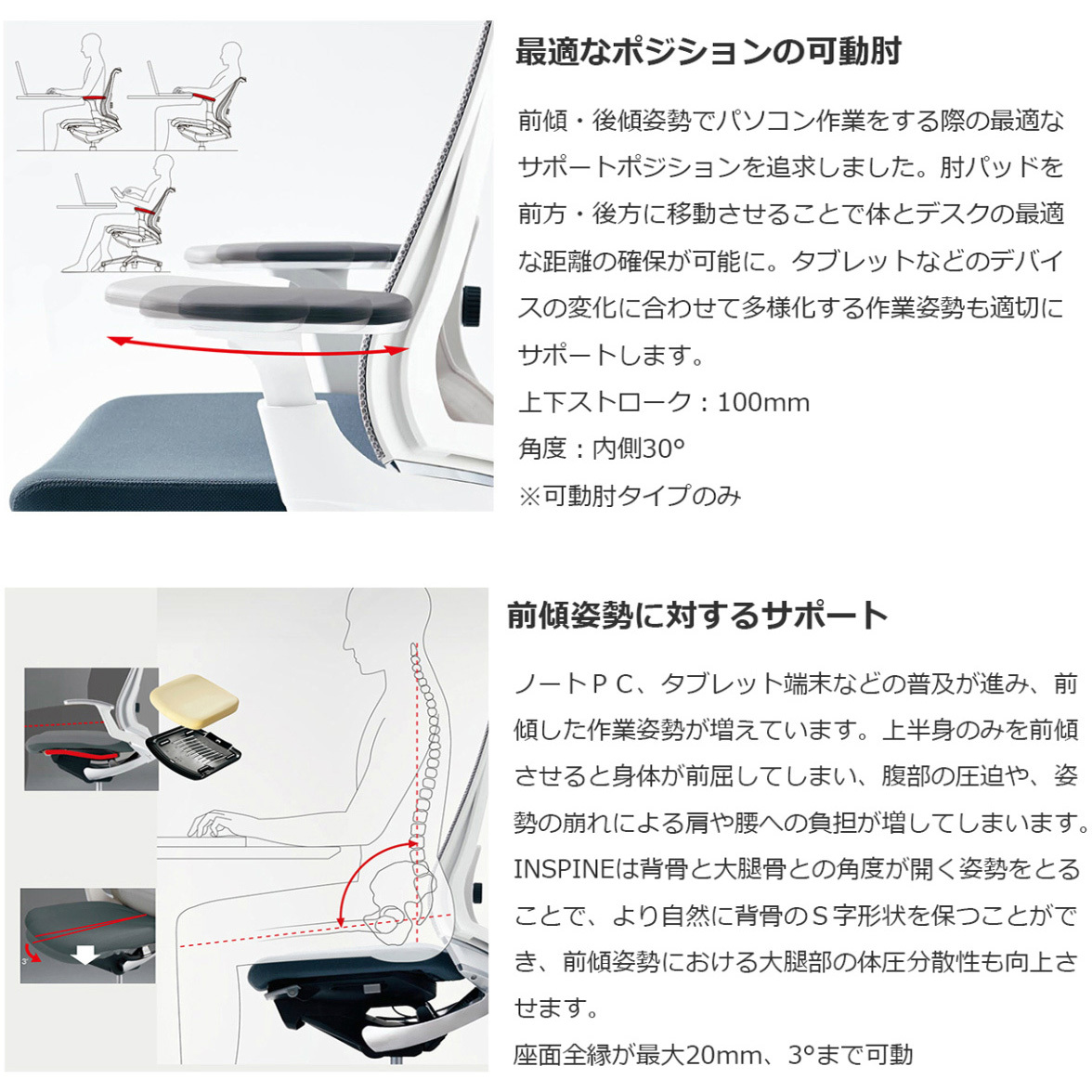 最適なポジションの可動肘

前傾・後傾姿勢でパソコン作業をする際の最適なサポートポジションを追求しました。肘パッドを前方・後方に移動させることで体とデスクの最適な距離の確保が可能に。タブレットなどのデバイスの変化に合わせて多様化する作業姿勢も適切にサポートします。

上下ストローク：100mm

角度：内側30°

※可動肘タイプのみ

前傾姿勢に対するサポート

ノートＰＣ、タブレット端末などの普及が進み、前傾した作業姿勢が増えています。上半身のみを前傾させると身体が前屈してしまい、腹部の圧迫や、姿勢の崩れによる肩や腰への負担が増してしまいます。INSPINEは背骨と大腿骨との角度が開く姿勢をとることで、より自然に背骨のＳ字形状を保つことができ、前傾姿勢における大腿部の体圧分散性も向上させます。

座面全縁が最大20mm、3°まで可動

3°