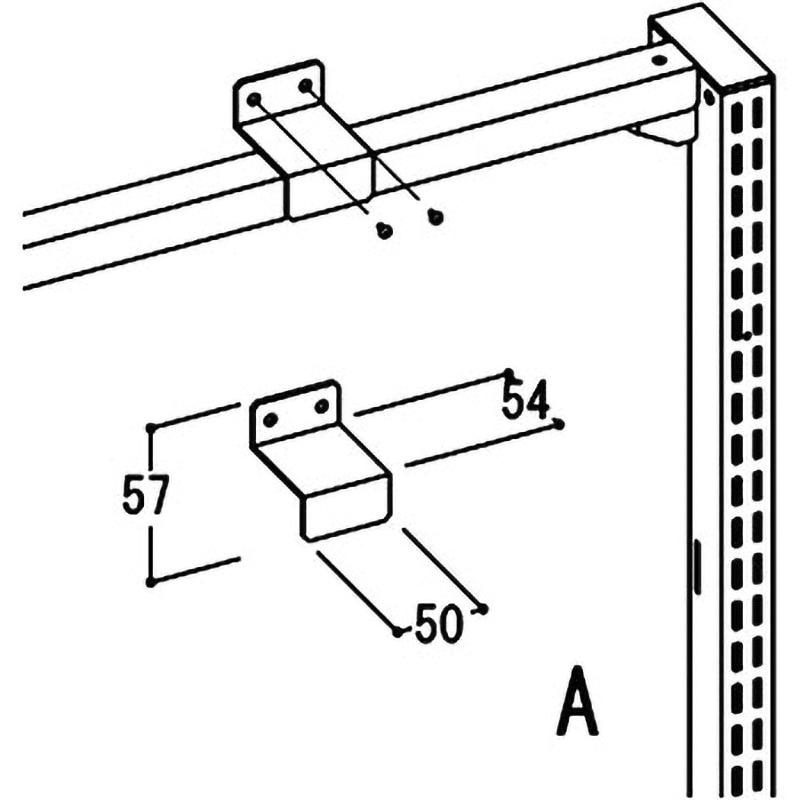 54
57
50
A