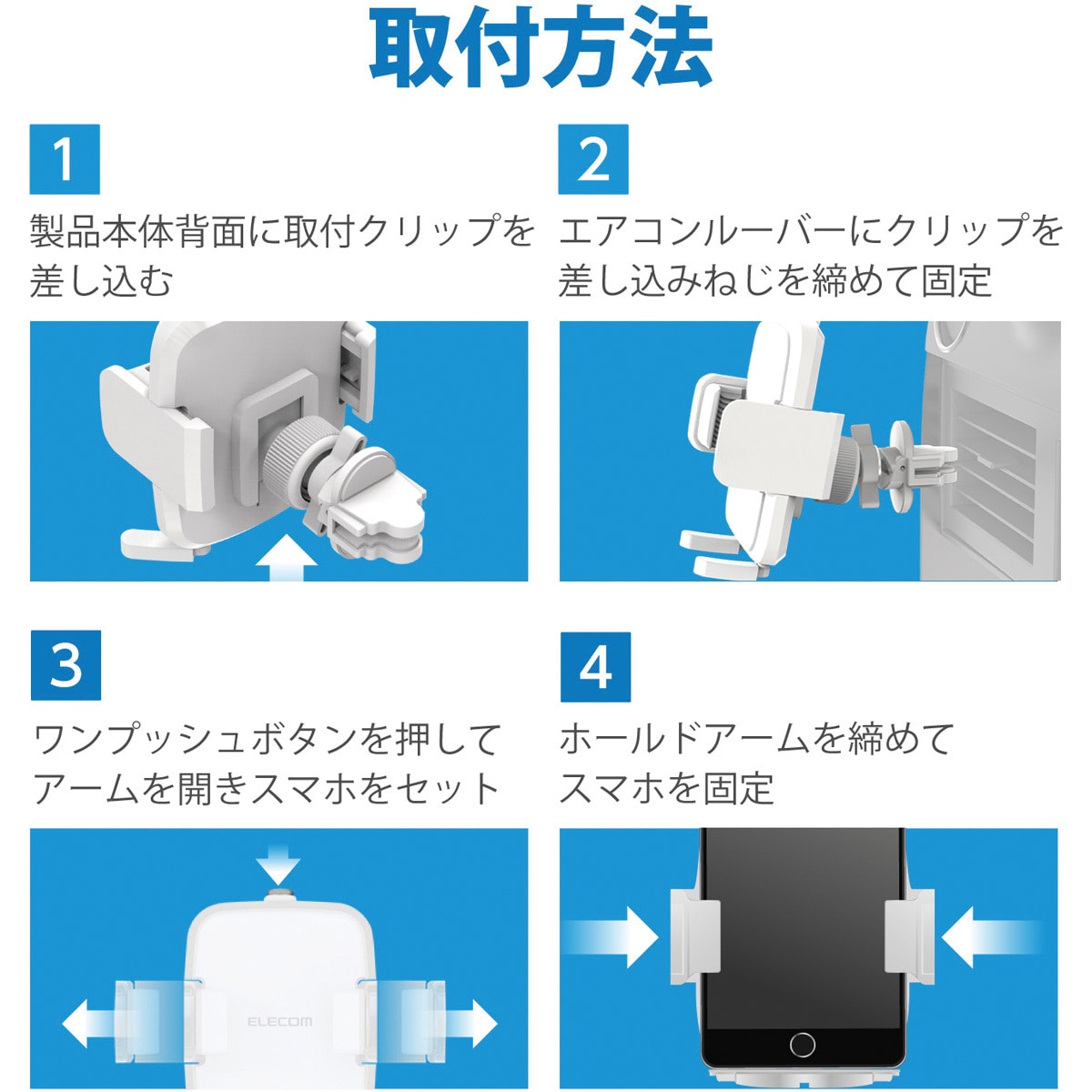 取付方法

1
製品本体背面に取付クリップを差し込む

2
エアコンルーバーにクリップを差し込みねじを締めて固定

3
ワンプッシュボタンを押してアームを開きスマホをセット

ELECOM

4
ホールドアームを締めてスマホを固定